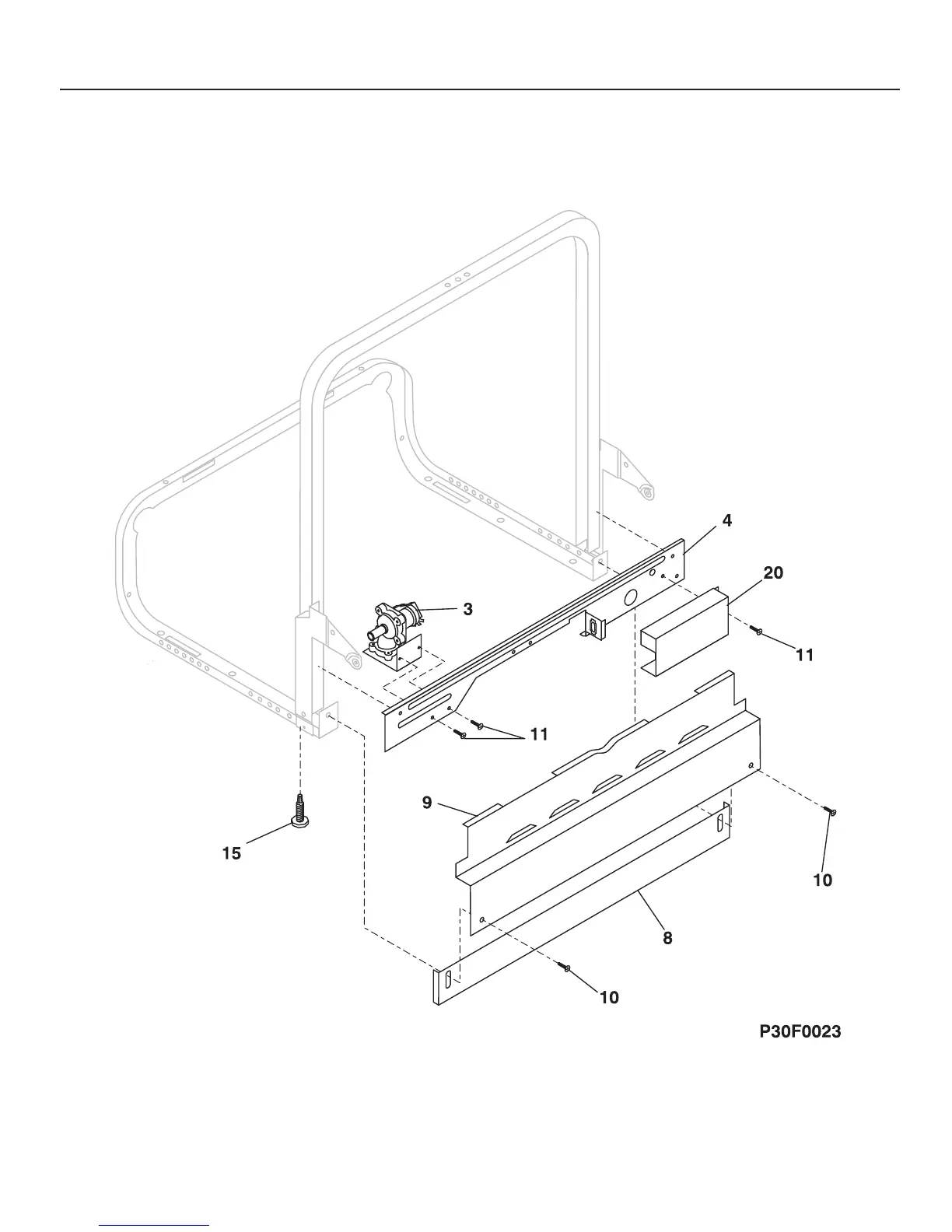 4
20
3
11
11
9
15
10
8
10
P30F0023