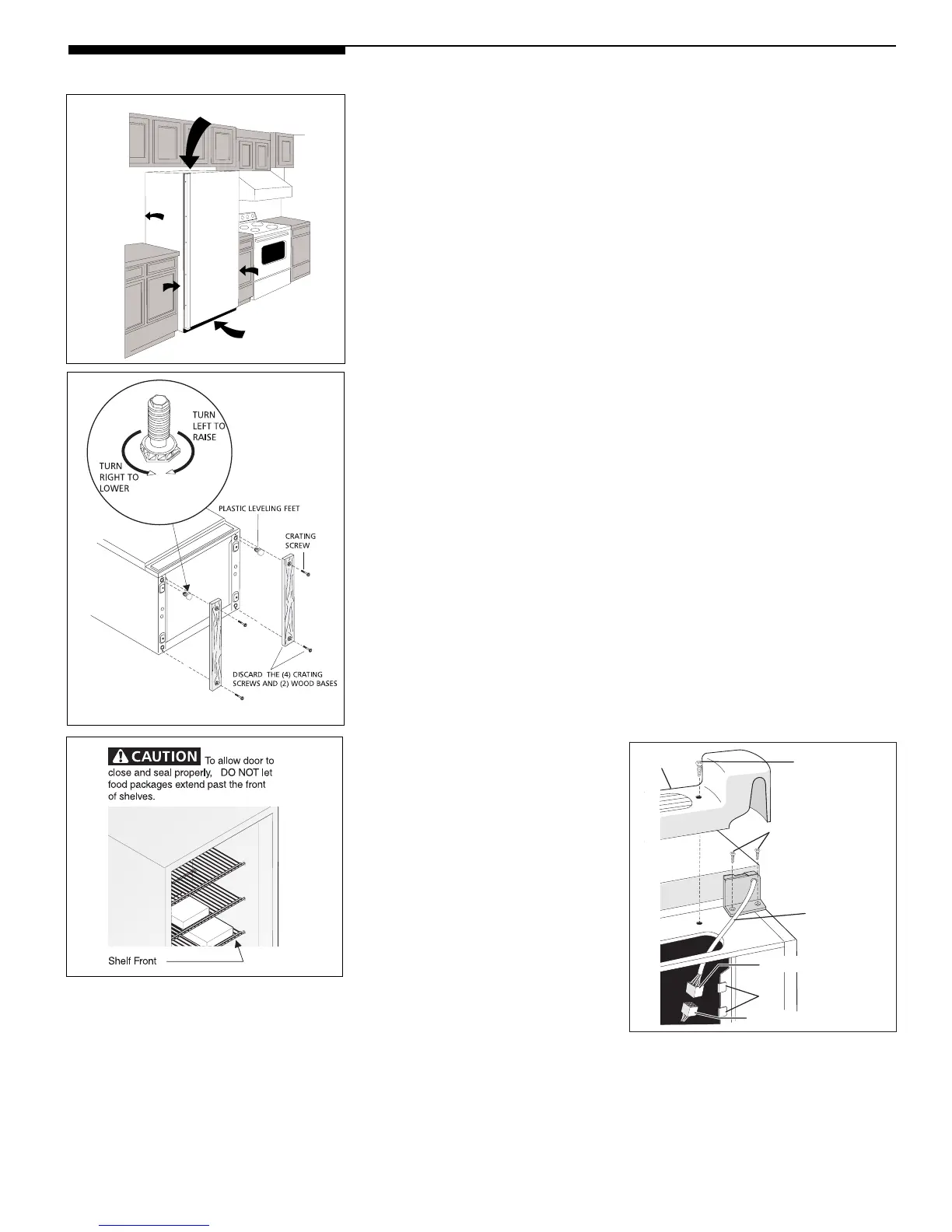 TURN LEFT TO RAISE

TURN RIGHT TO LOWER

PLASTIC LEVELING FEET

CRATING SCREW

DISCARD THE (4) CRATING SCREWS AND (2) WOOD BASES

CAUTION To allow door to close and seal properly, DO NOT let food packages extend past the front of shelves.

Shelf Front