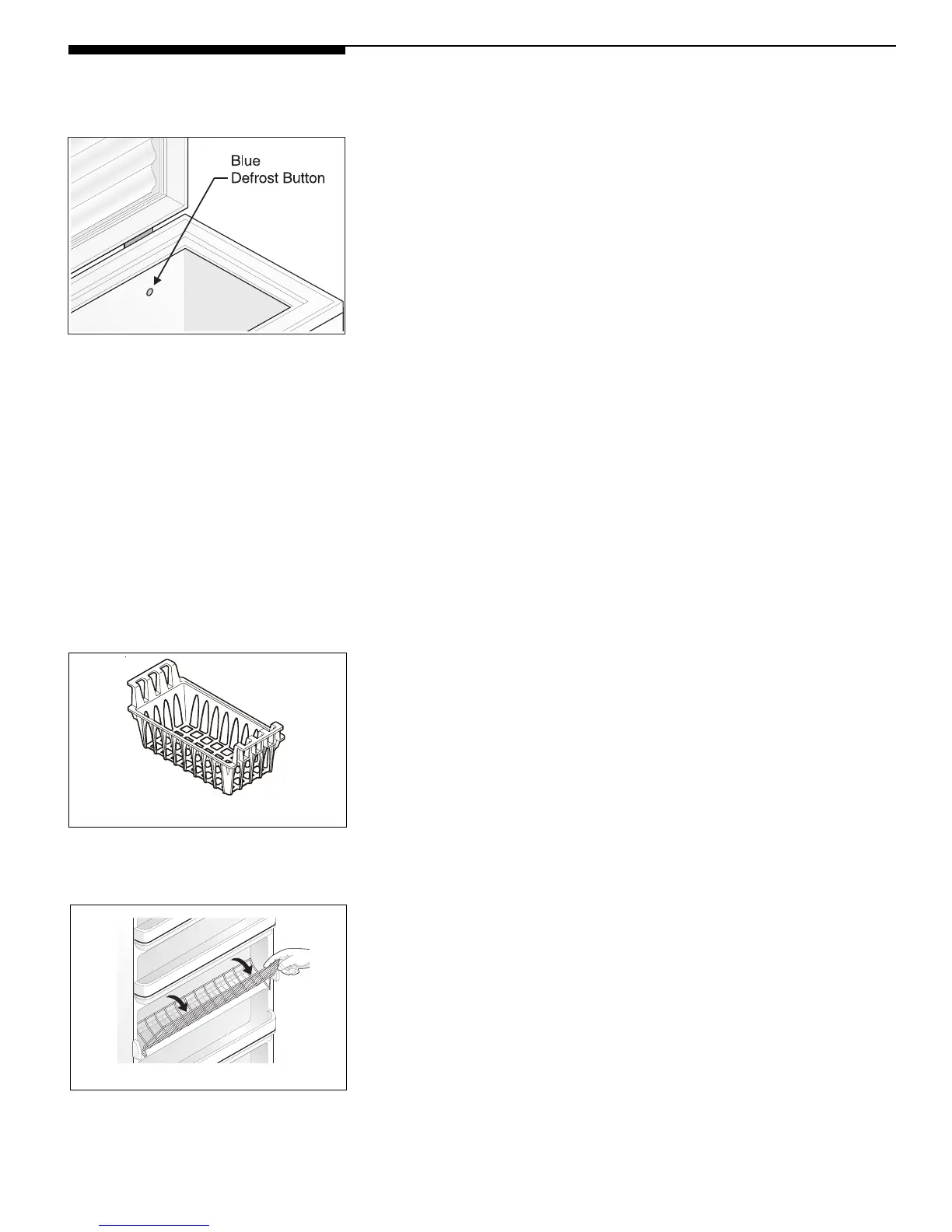 Blue
Defrost Button