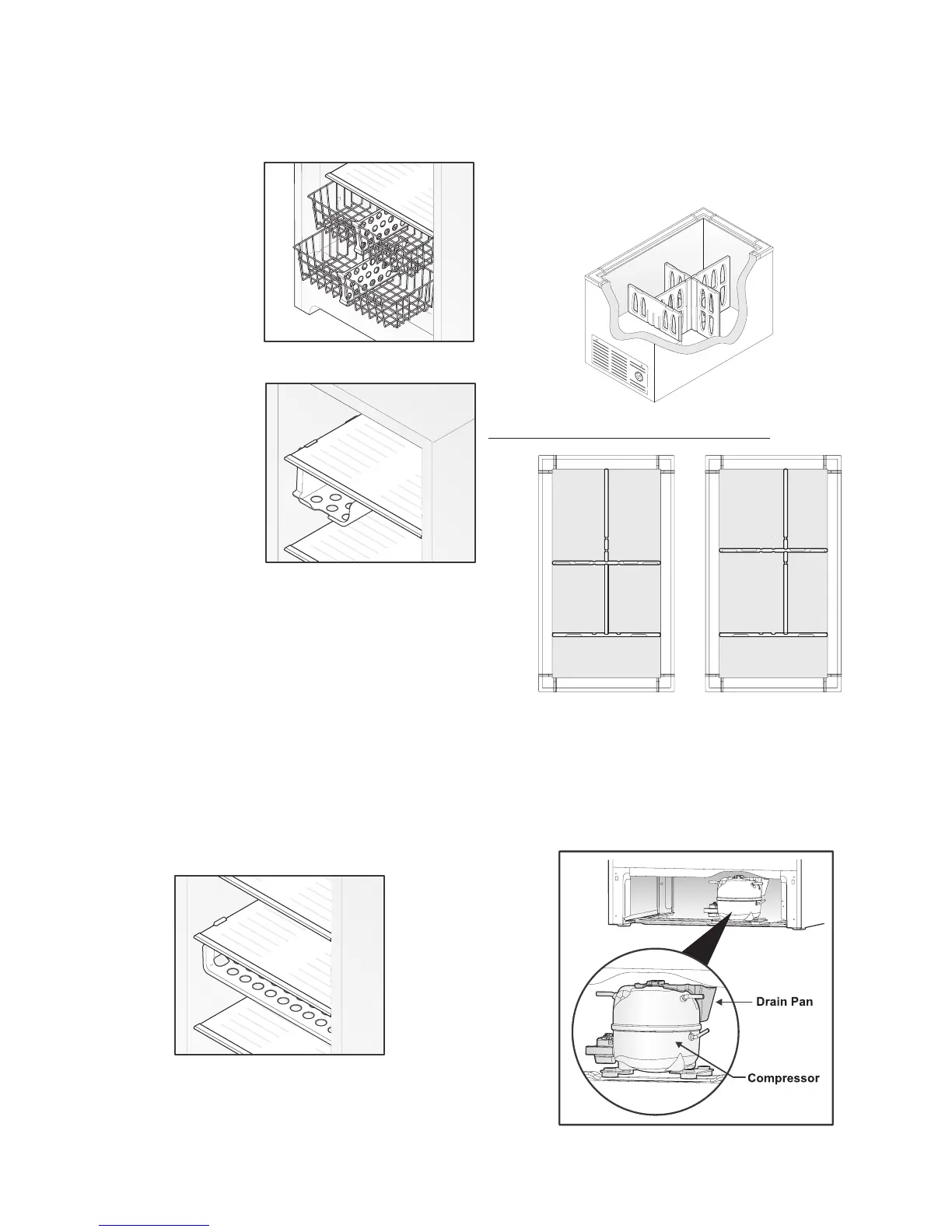 Drain Pan

Compressor