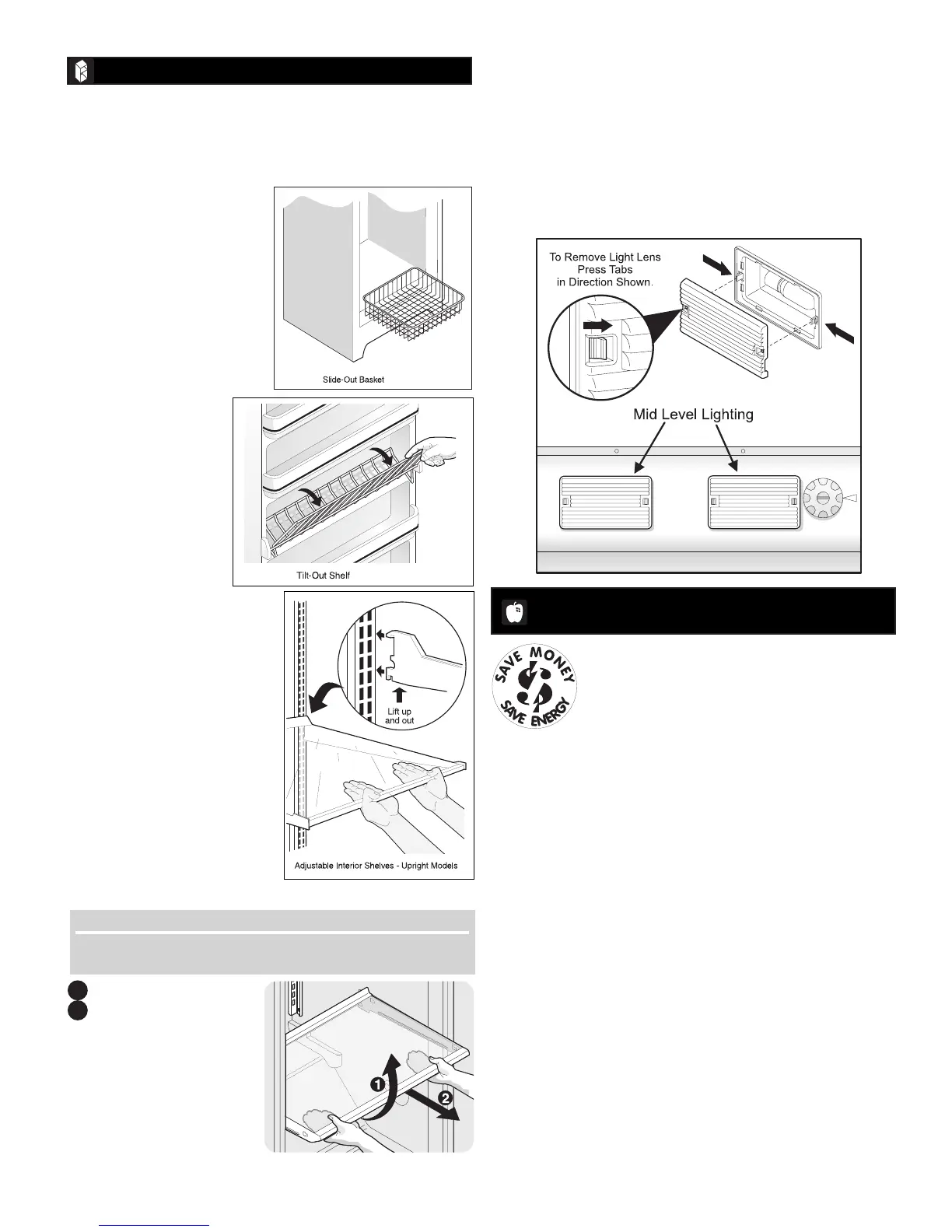 Slide-Out Basket

Tilt-Out Shelf

Lift up and out

Adjustable Interior Shelves - Upright Models

1

2

To Remove Light Lens Press Tabs in Direction Shown.

Mid Level Lighting

SAVE MONEY SAVE ENERGY