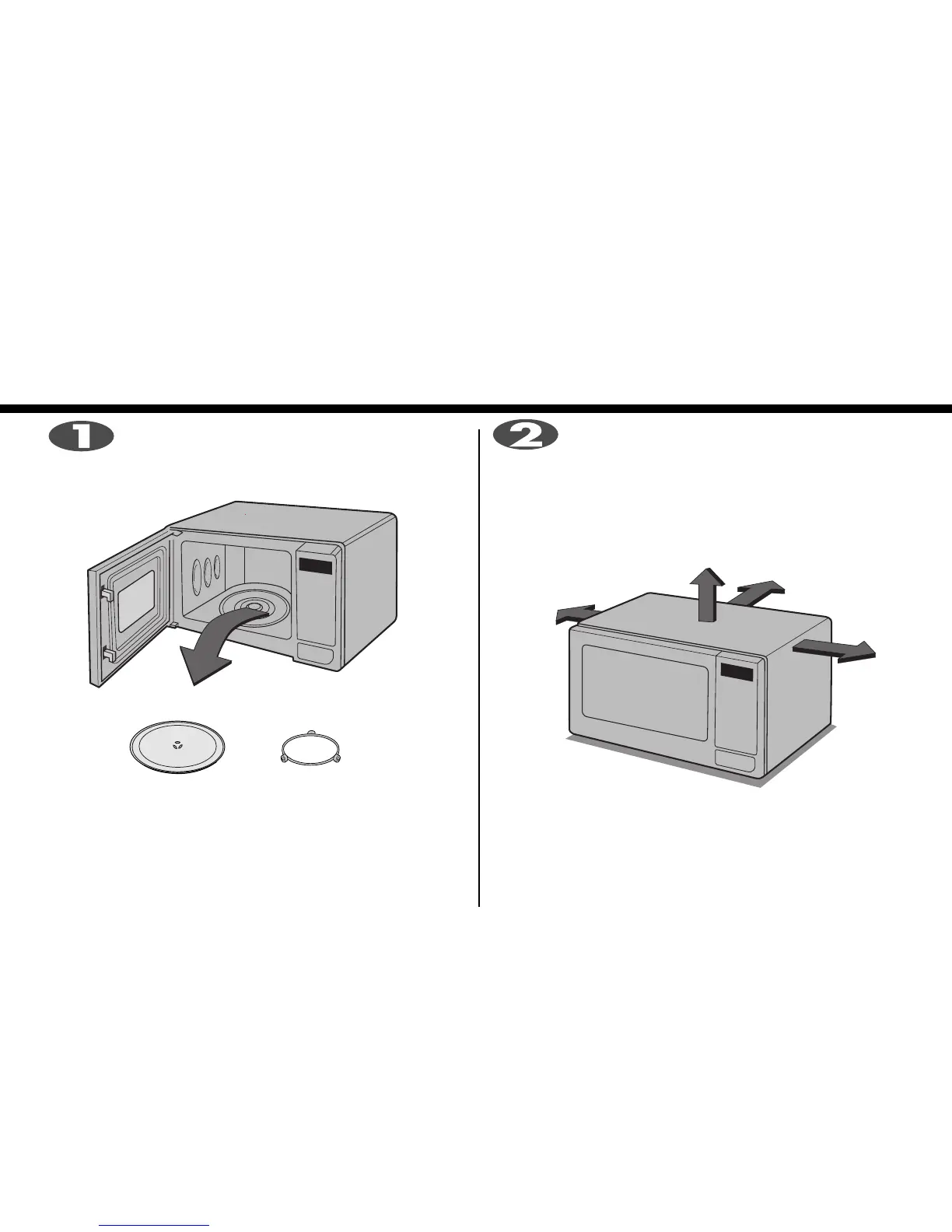 1

2