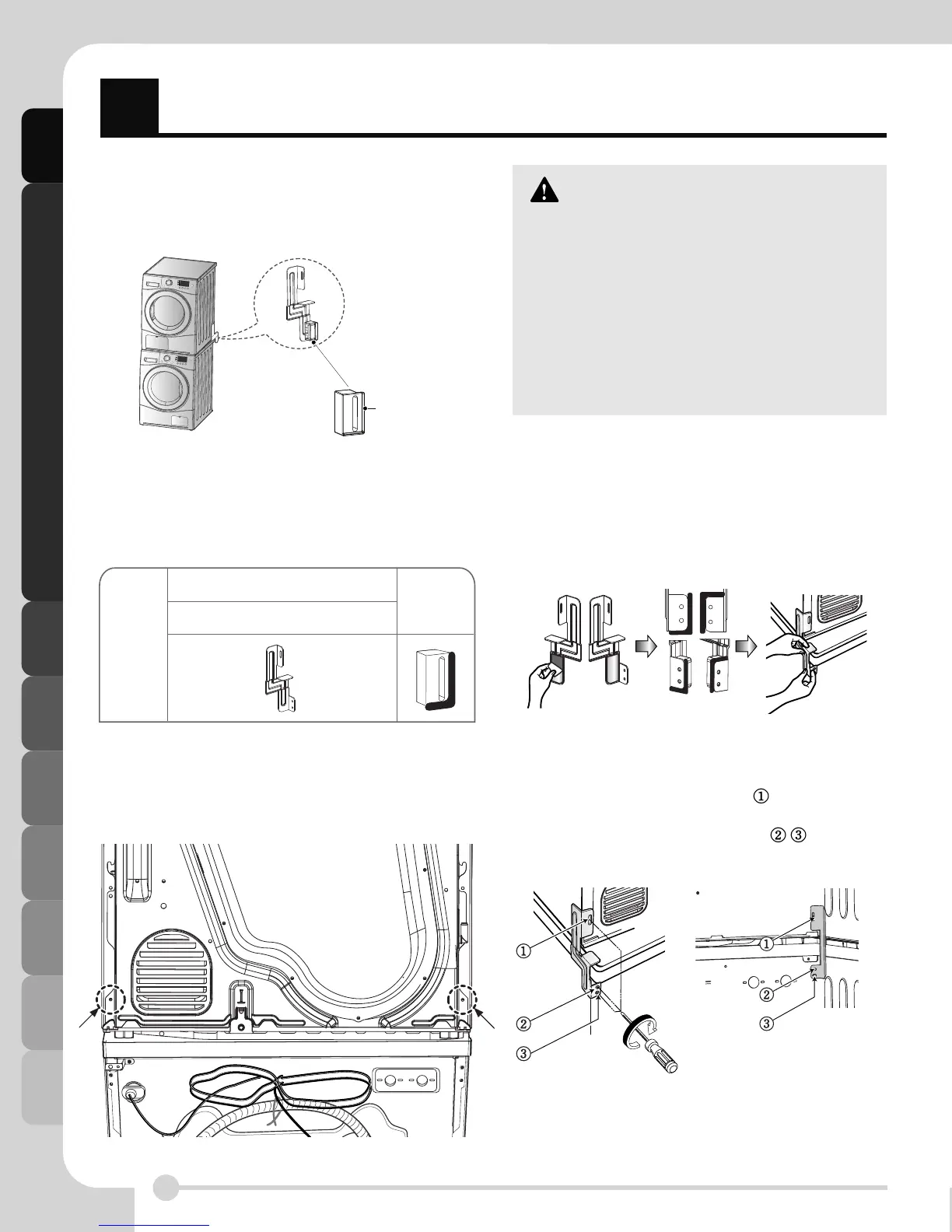 ①

②③

①

②

③

①

②

③