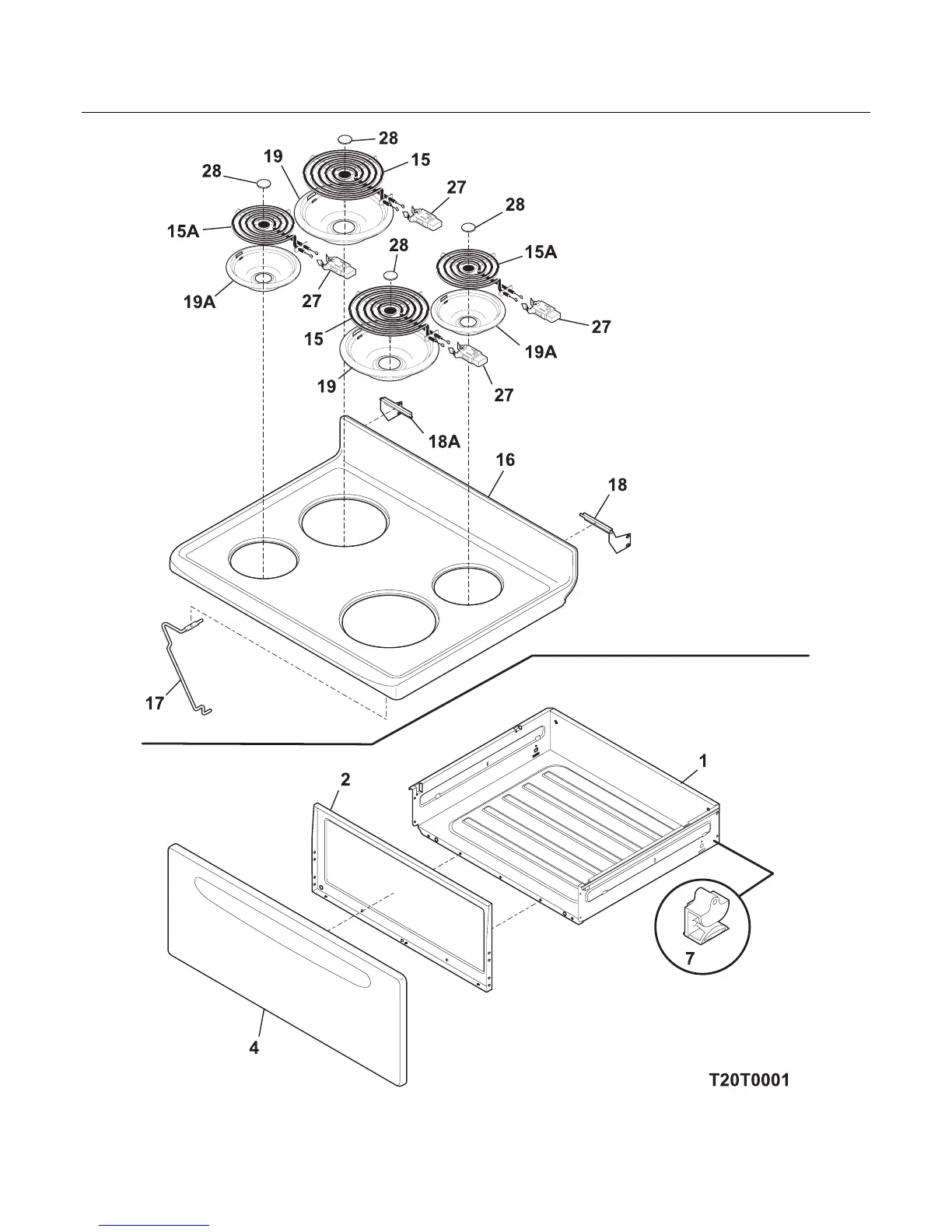 28
19
15
28
27
28
15A
28
15A
19A
27
27
15
19A
19
27
18A
16
18
17
1
2
7
4
T20T0001