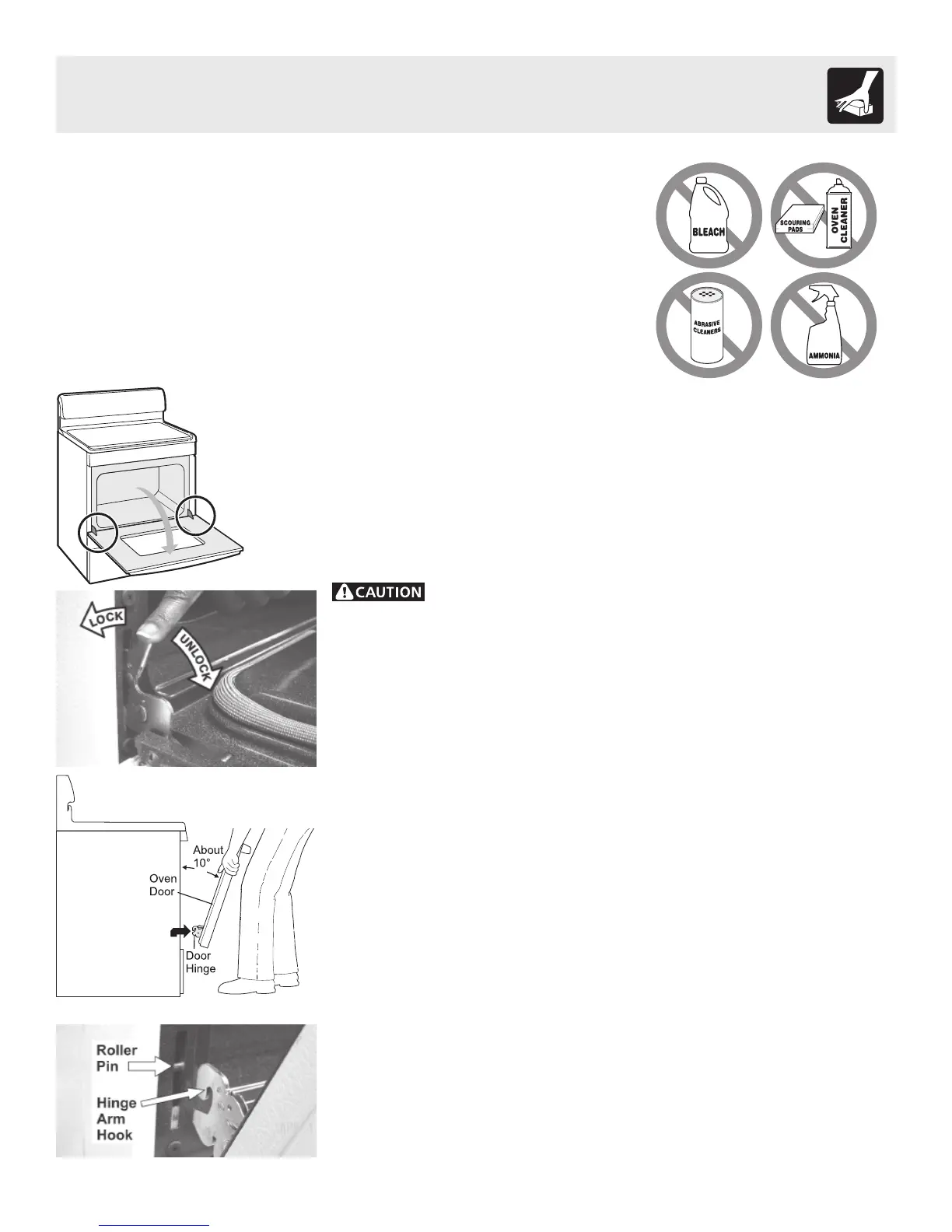 BLEACH

SCOURING PADS

OVEN CLEANER

ABRASIVE CLEANERS

AMMONIA

CAUTION

LOCK

UNLOCK

About 10°

Oven Door

Door Hinge

Roller Pin

Hinge Arm Hook