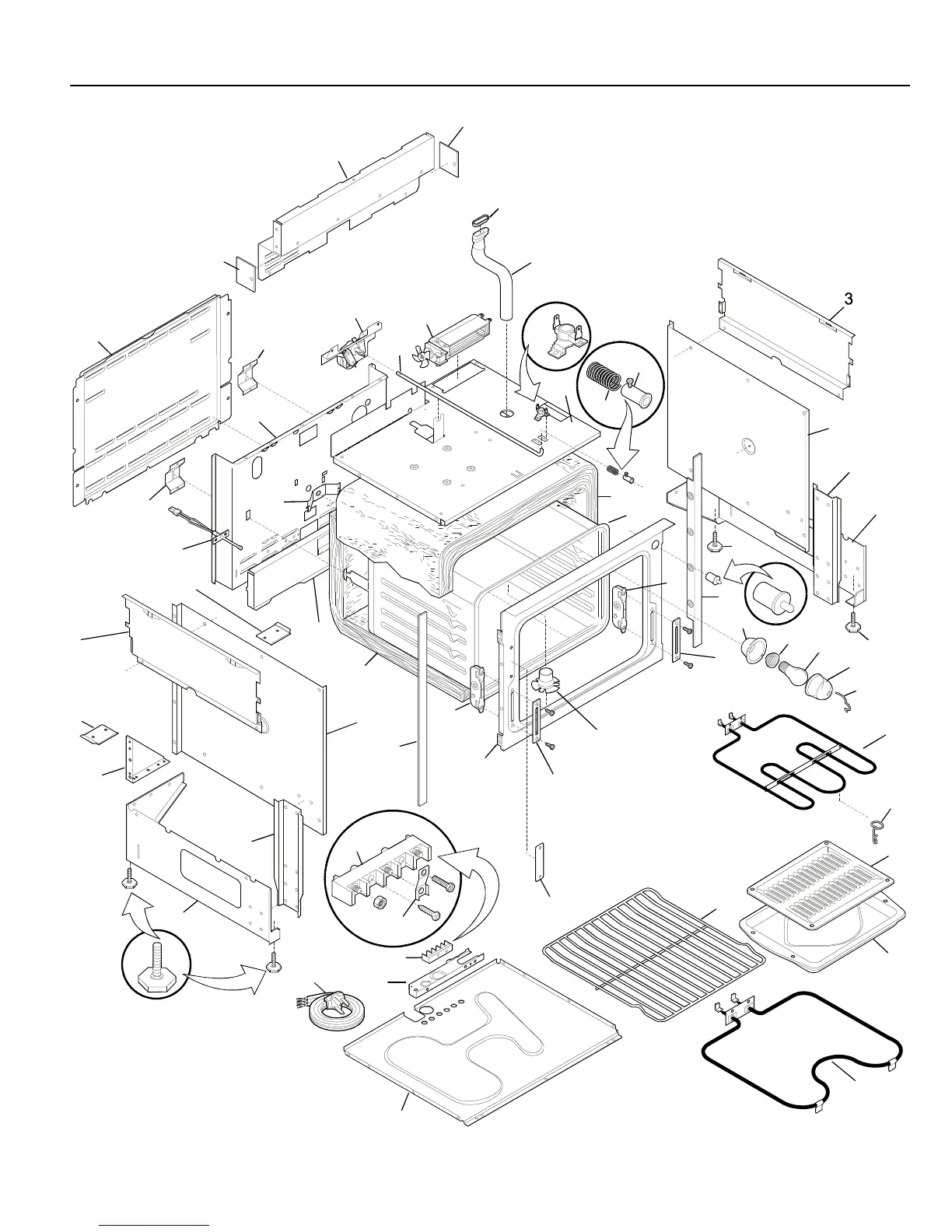 3