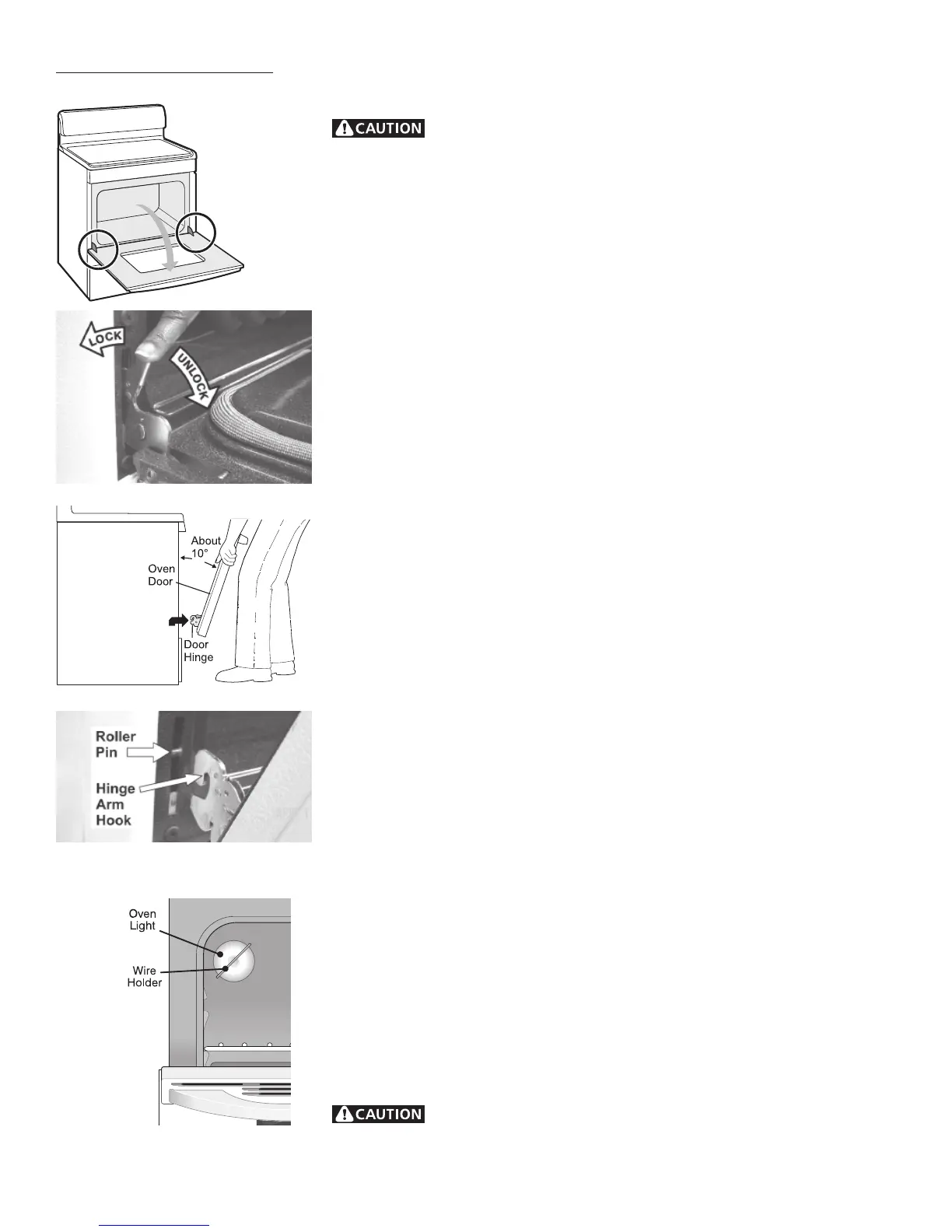 CAUTION

LOCK

UNLOCK

About 10°

Oven Door

Door Hinge

Roller Pin

Hinge Arm Hook

Oven Light

Wire Holder

CAUTION