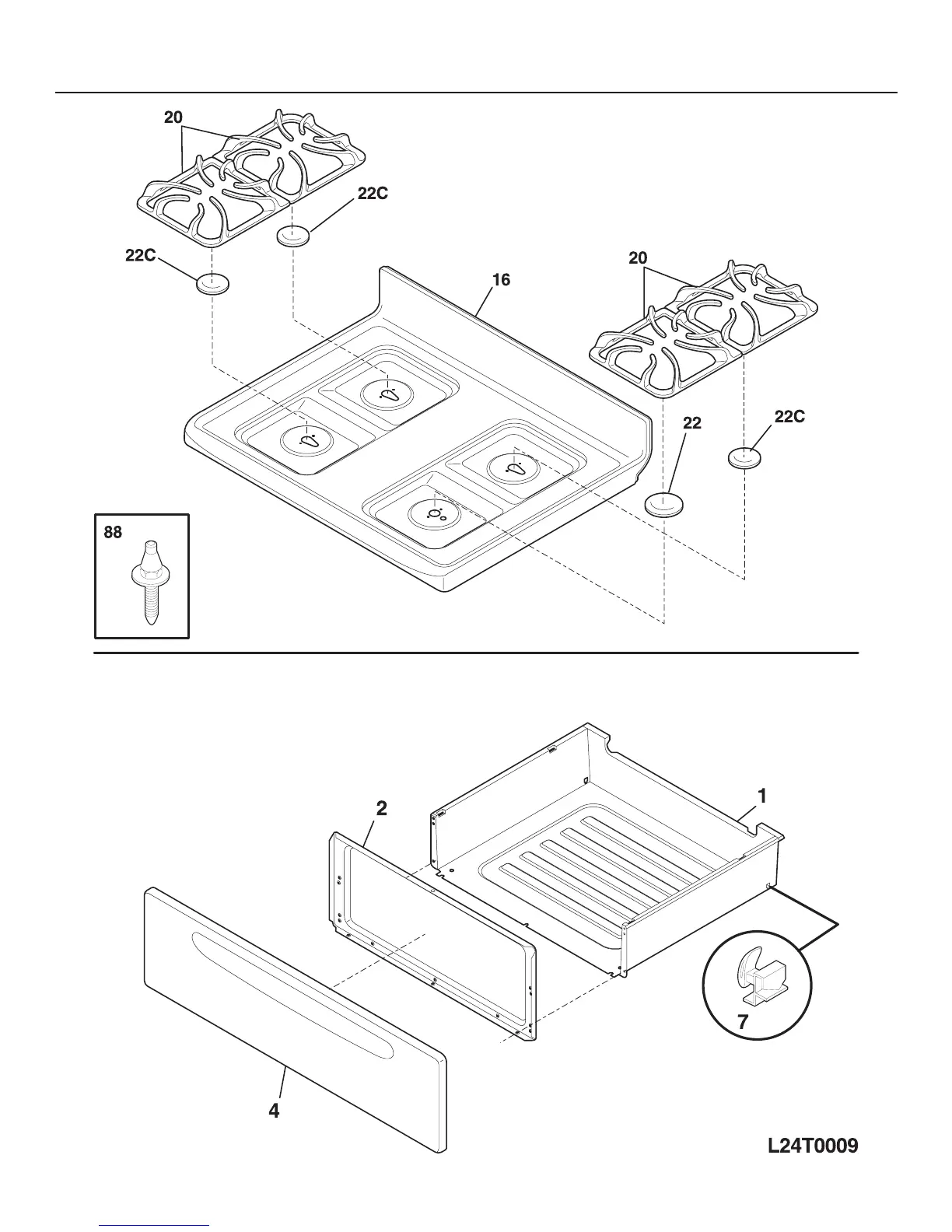 20

22C

22C

16

20

22

22C

88

2

1

7

4

L24T0009