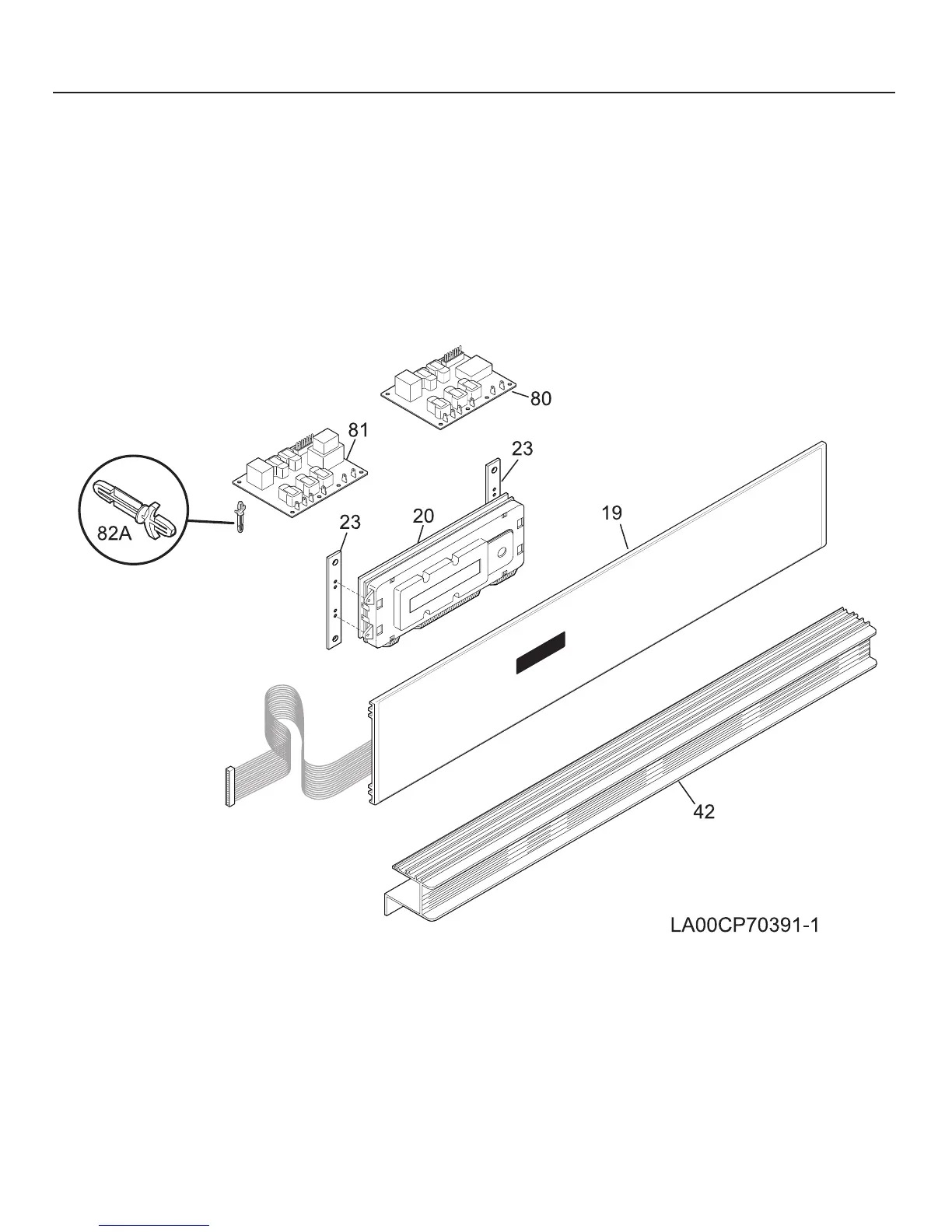 80
81
23
82A
23
20
19
42
LA00CP70391-1