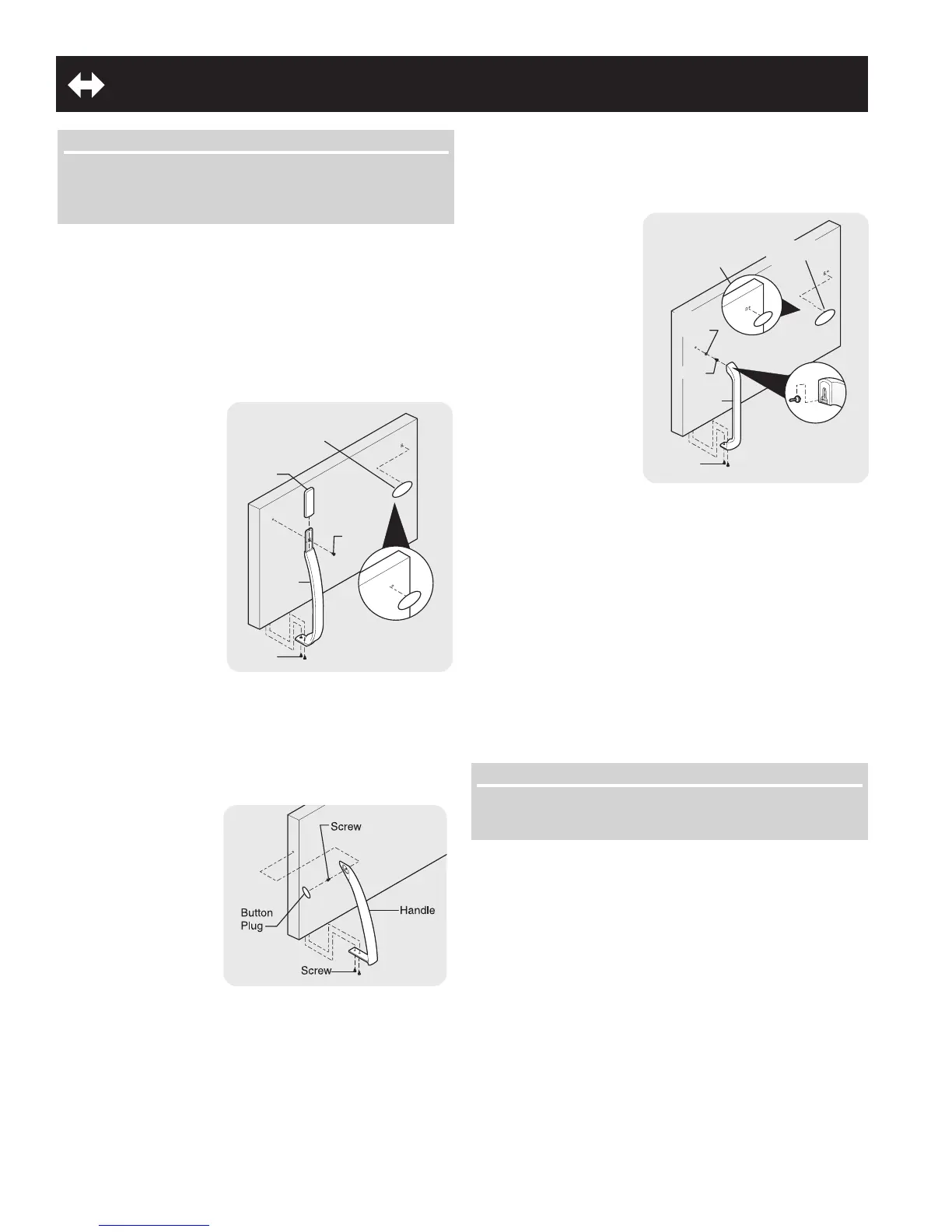 Screw

Button Plug

Handle

Screw