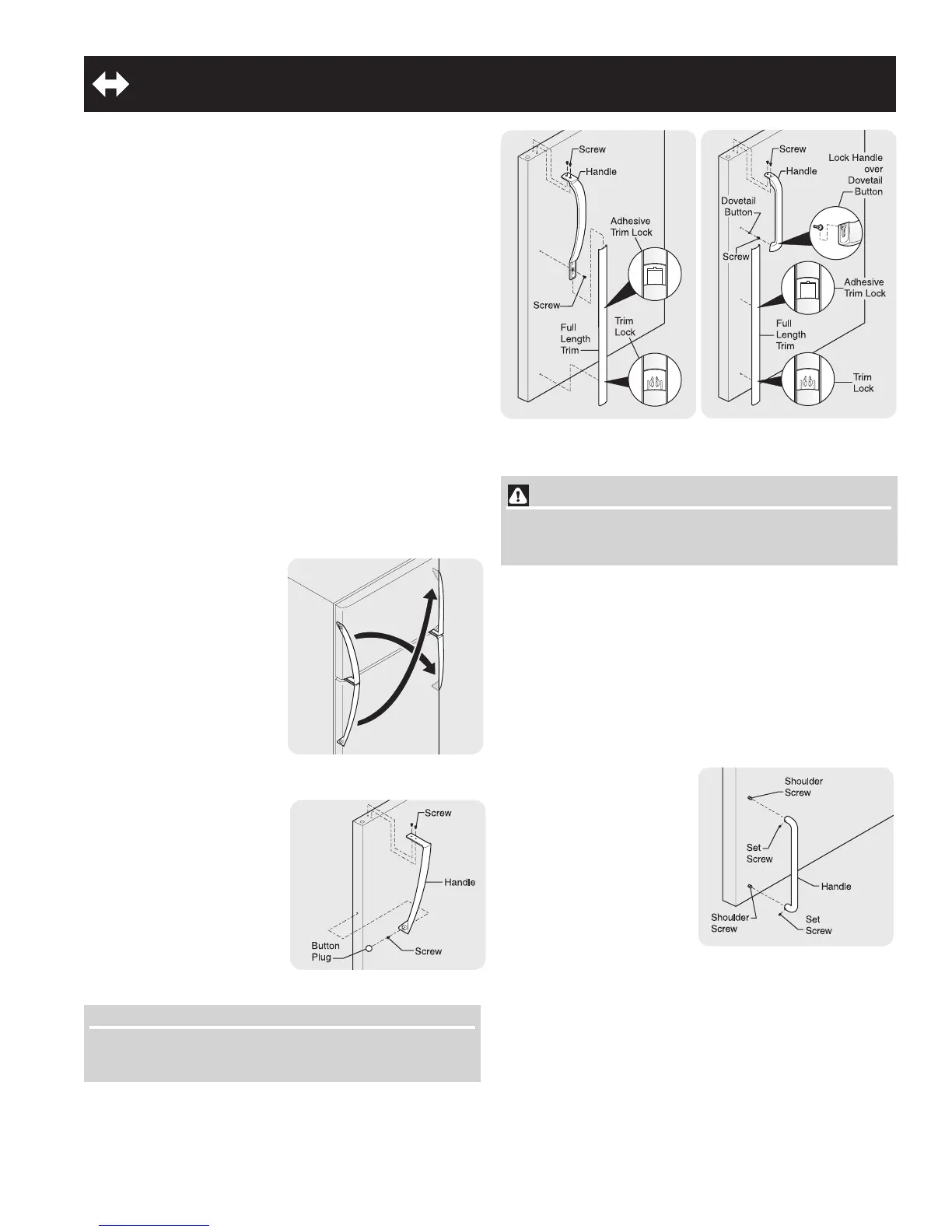 Screw
Handle
Adhesive Trim Lock
Screw
Full Length Trim
Trim Lock

Screw
Handle
Lock Handle over Dovetail Button
Dovetail Button
Screw
Adhesive Trim Lock
Full Length Trim
Trim Lock

Screw
Handle
Button Plug
Screw

Shoulder Screw
Set Screw
Handle
Shoulder Screw
Set Screw