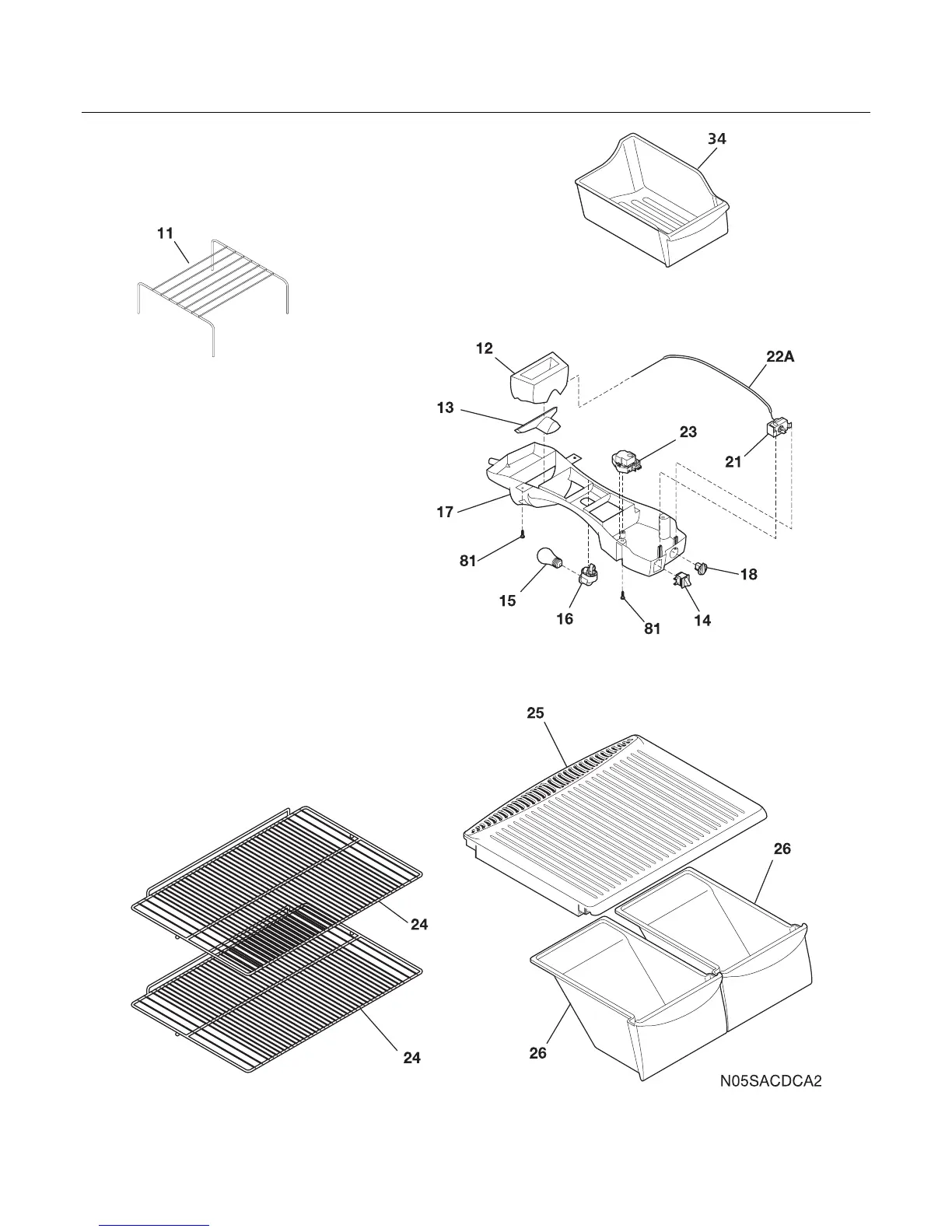 34

11

12

22A

13

23

21

17

81

18

15

16

81

14

25

26

24

24

26

N05SACDCA2