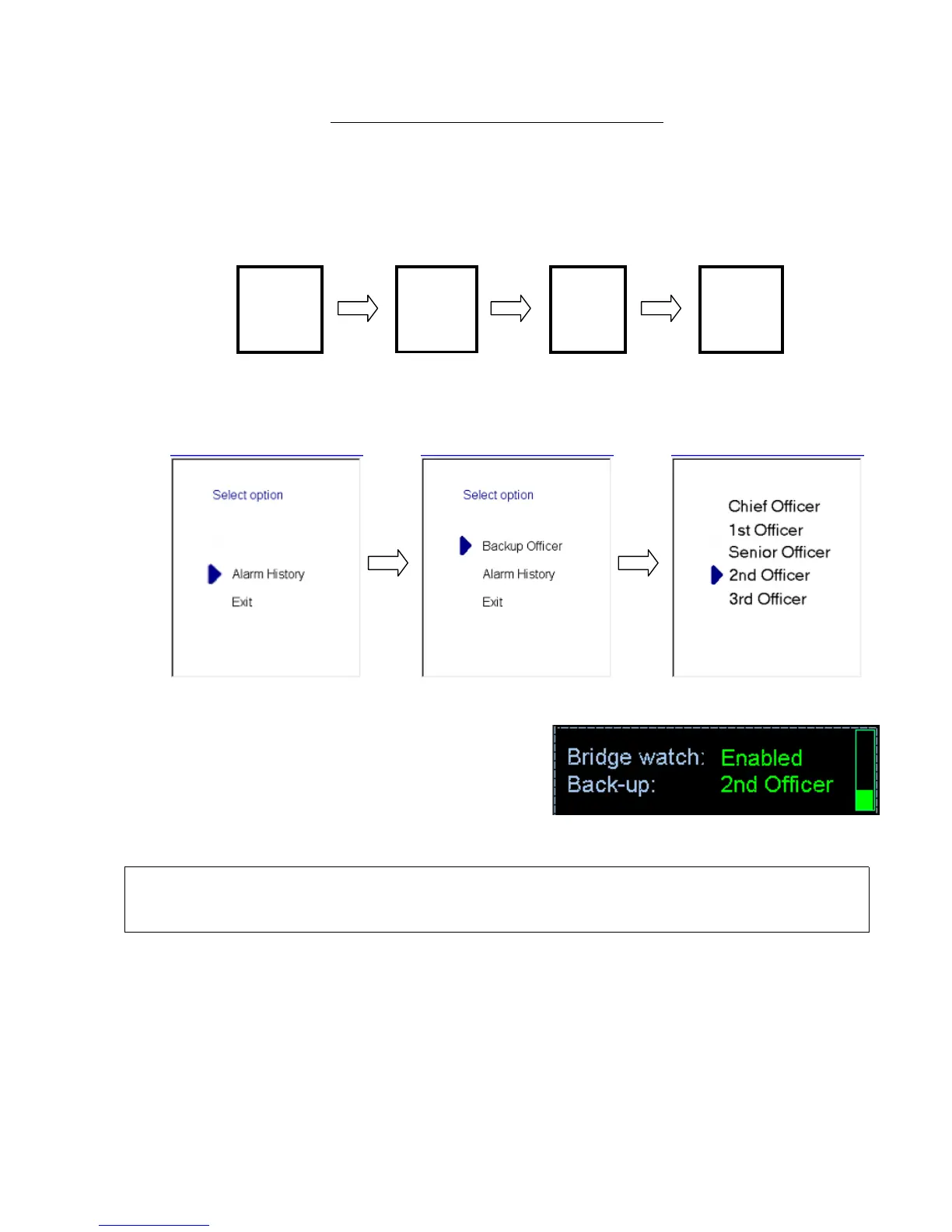 Select option

Alarm History

Exit

Select option

Backup Officer

Alarm History

Exit

Chief Officer

1st Officer

Senior Officer

2nd Officer

3rd Officer

Bridge watch: Enabled

Back-up: 2nd Officer