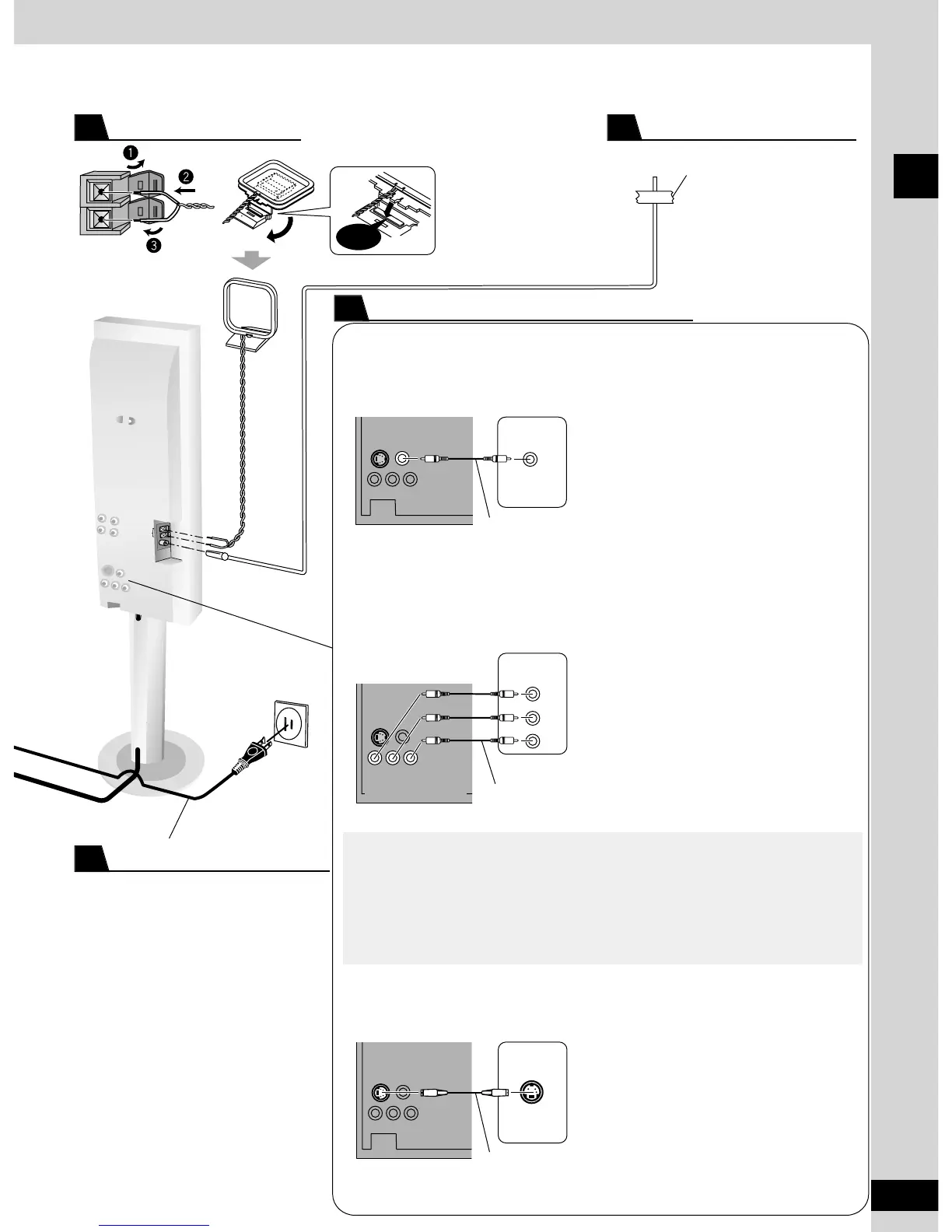 ❶
❷
❸