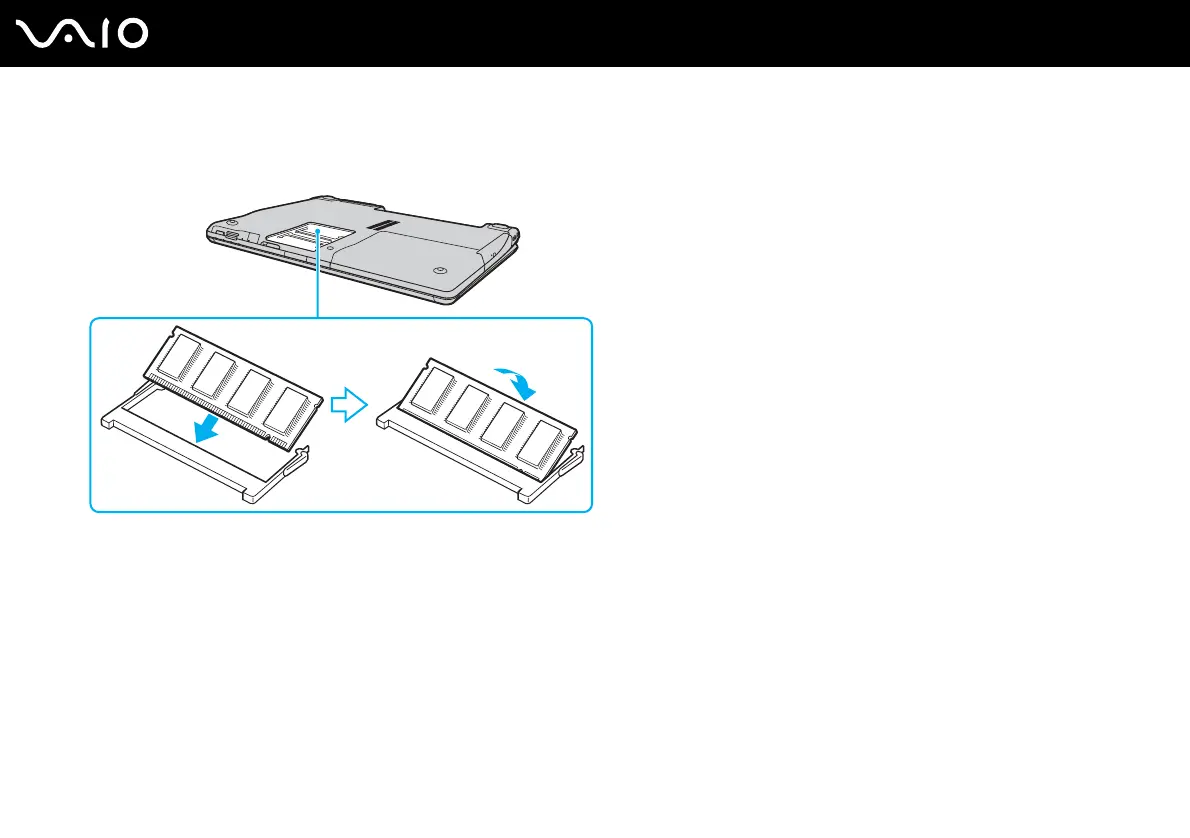 VAIO