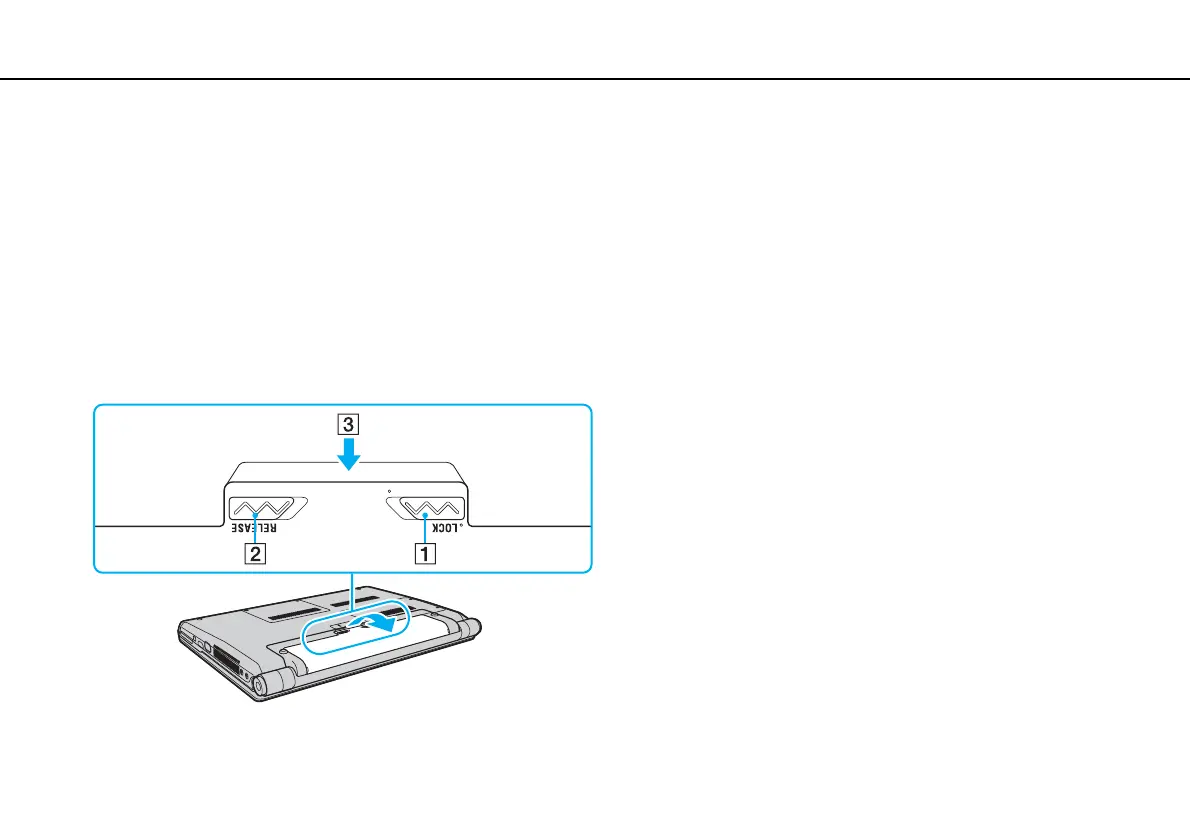 3

RELEASE

LOCK

2

1