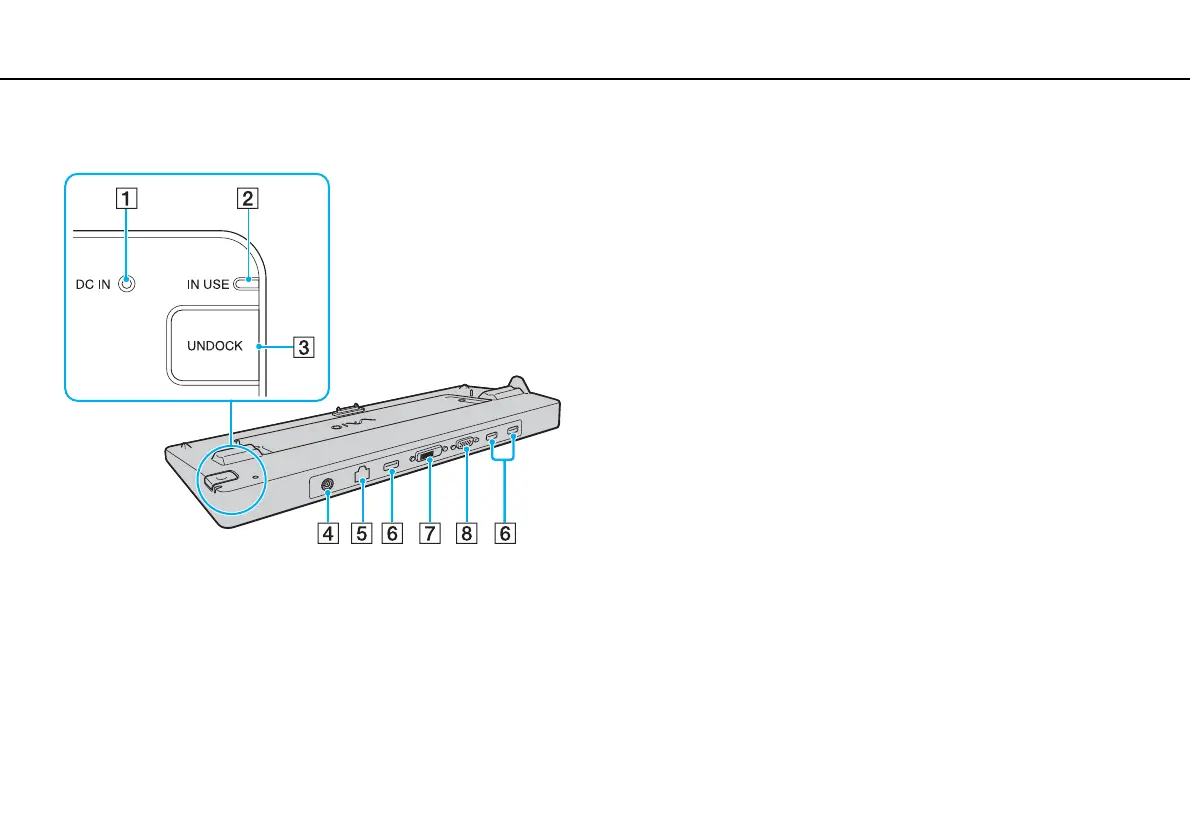 1
2
DC IN
IN USE
UNDOCK
3
4
5
6
7
8
6