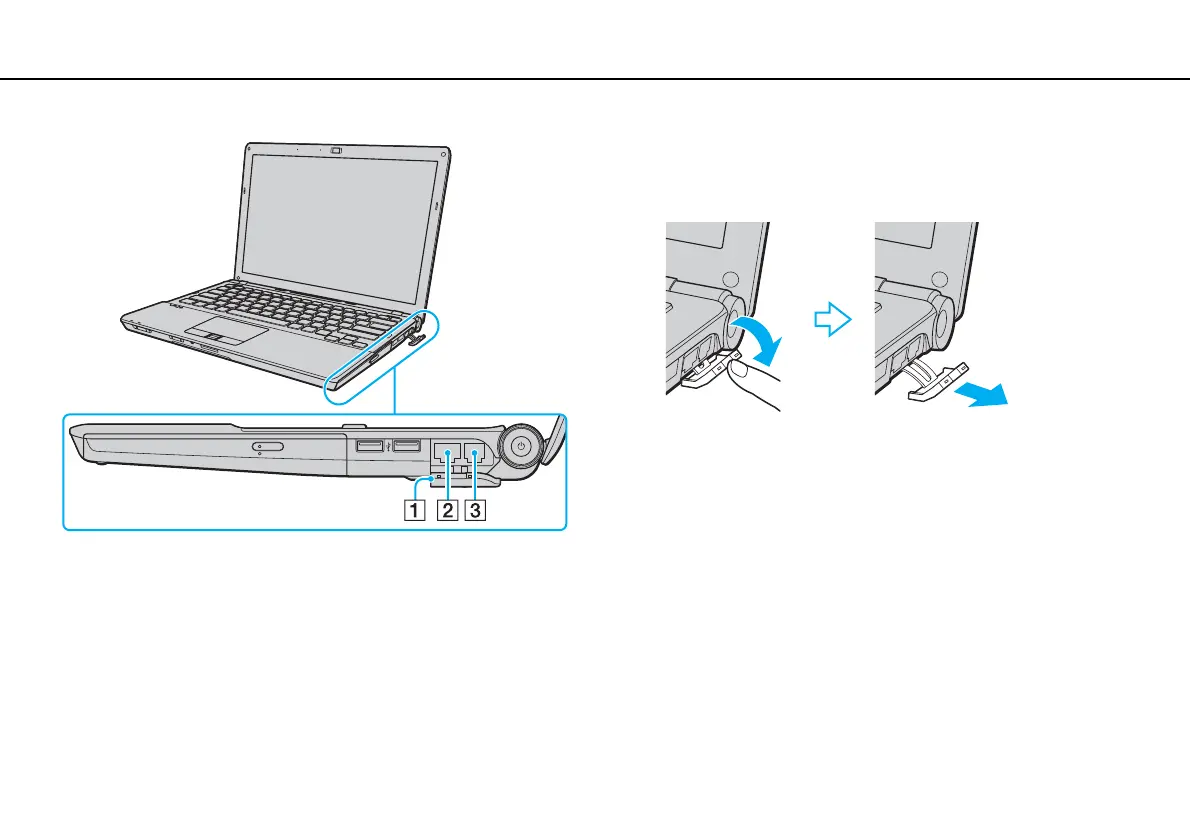 1
2
3