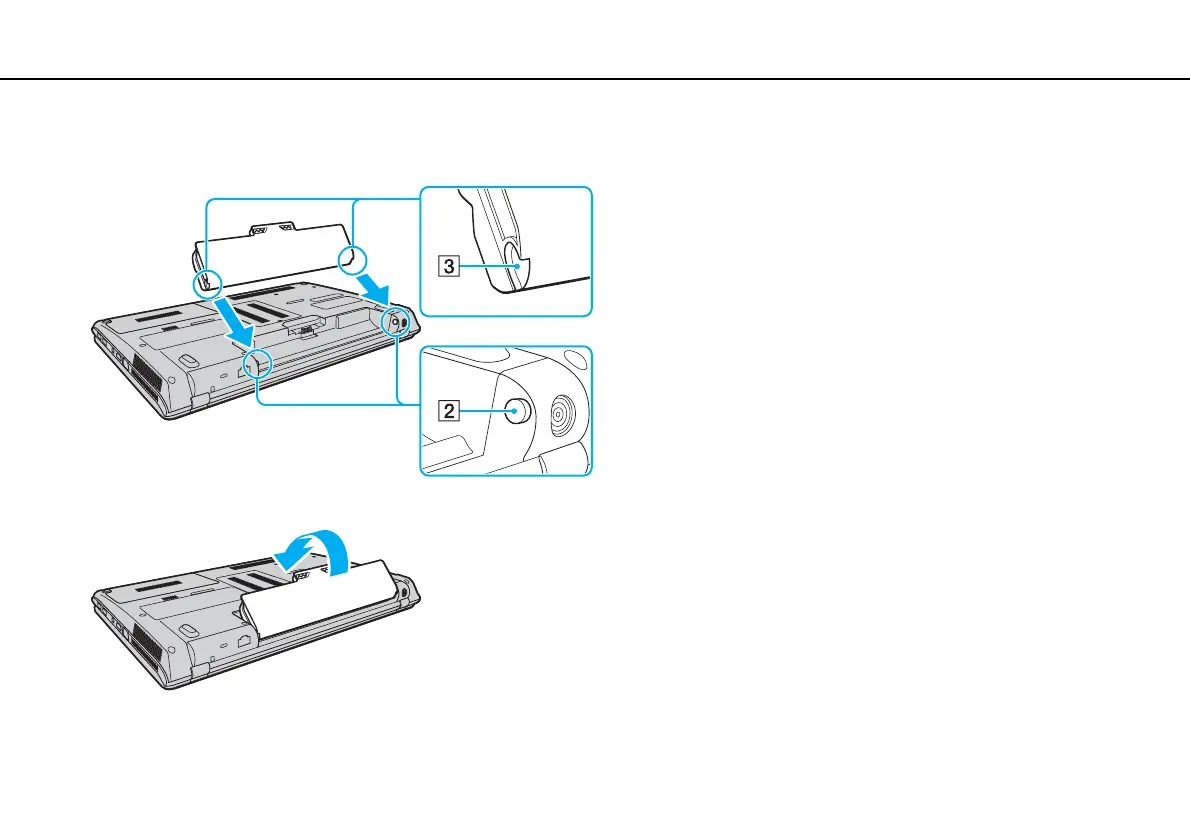 3

2