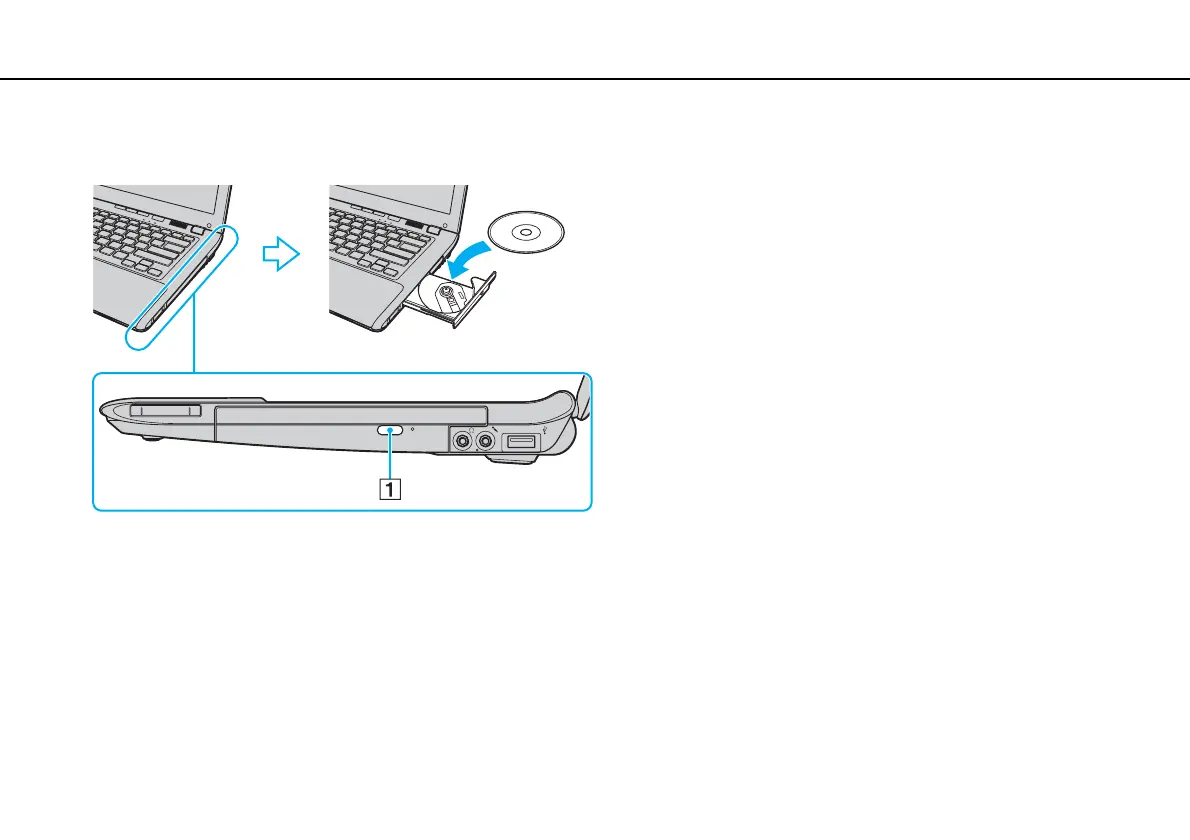 1