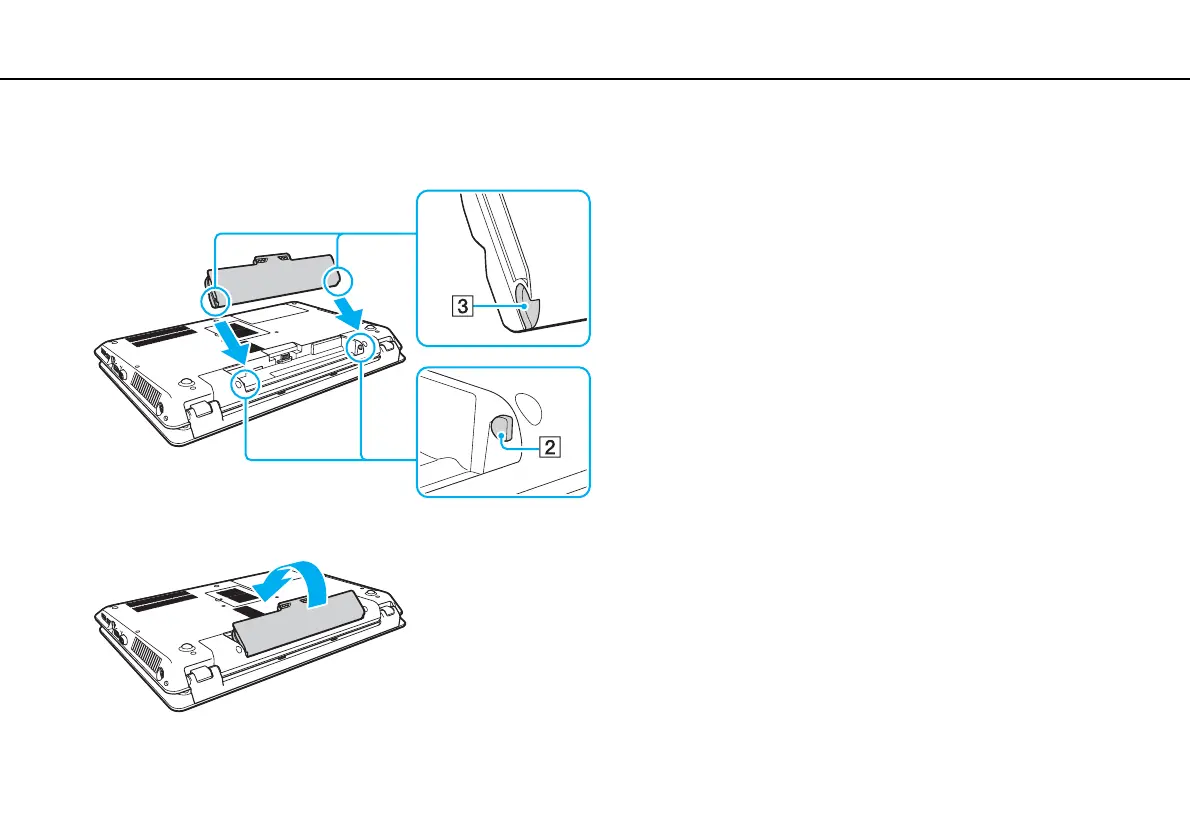 3

2