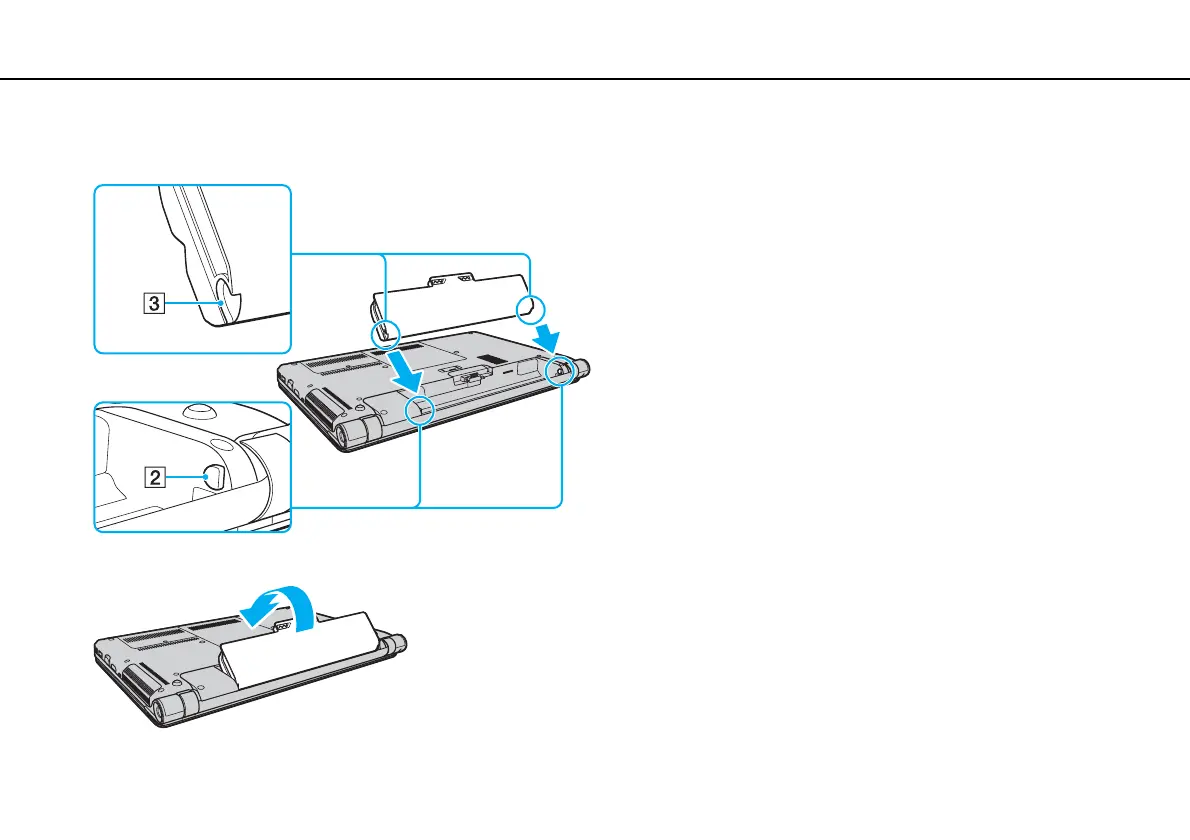 3

2