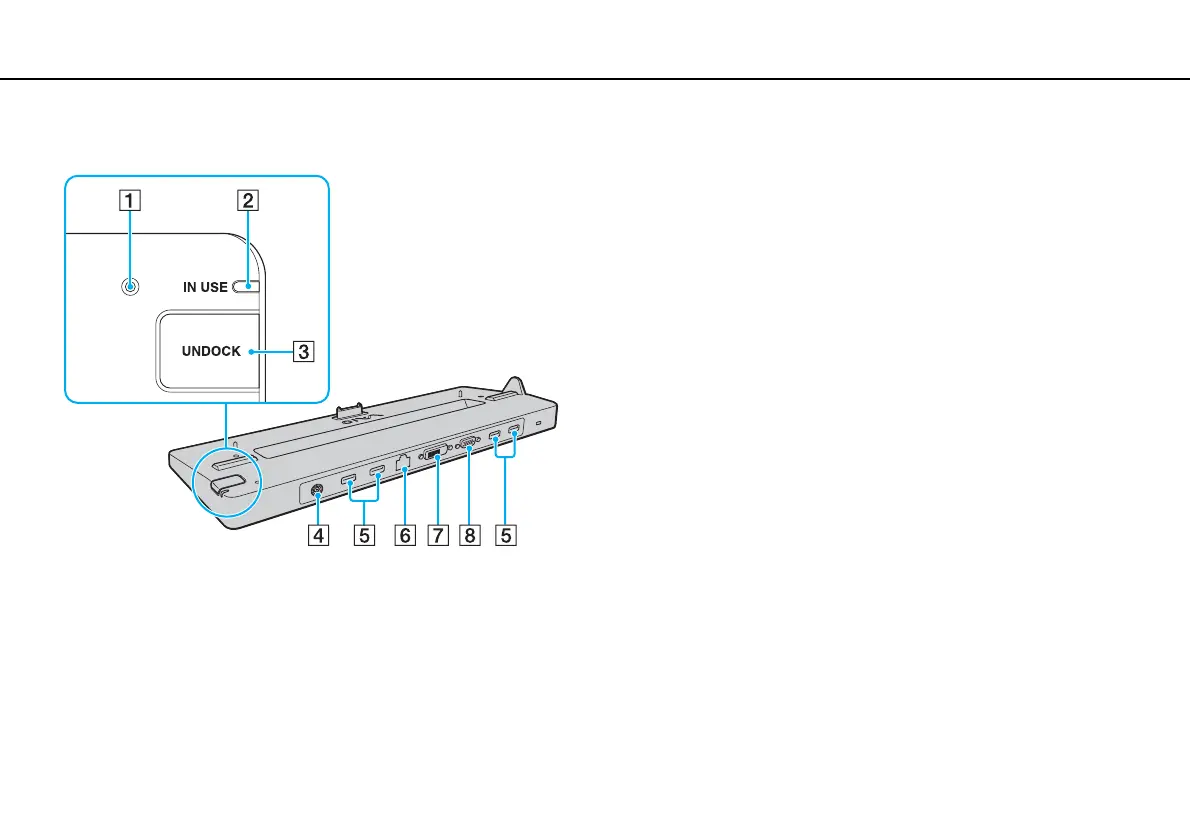 1
2
IN USE
UNDOCK
3
4
5
6
7
8
5