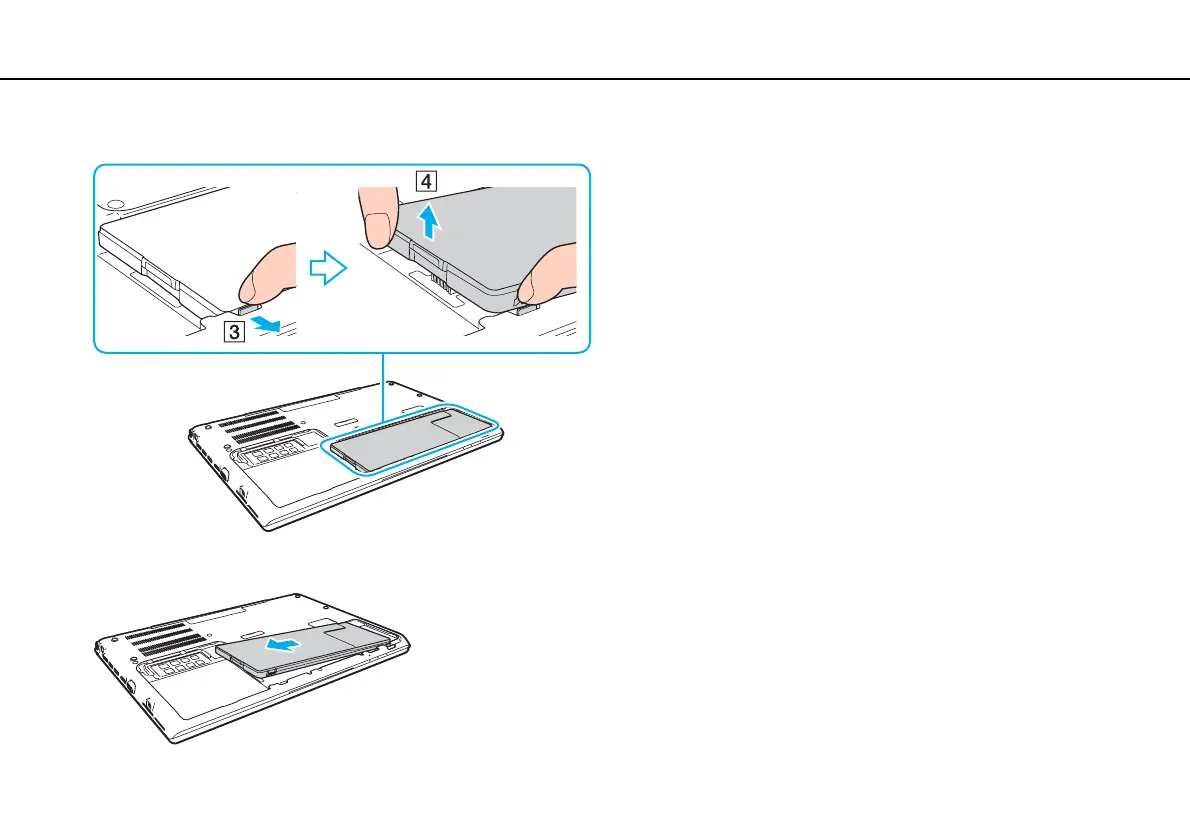 4

3