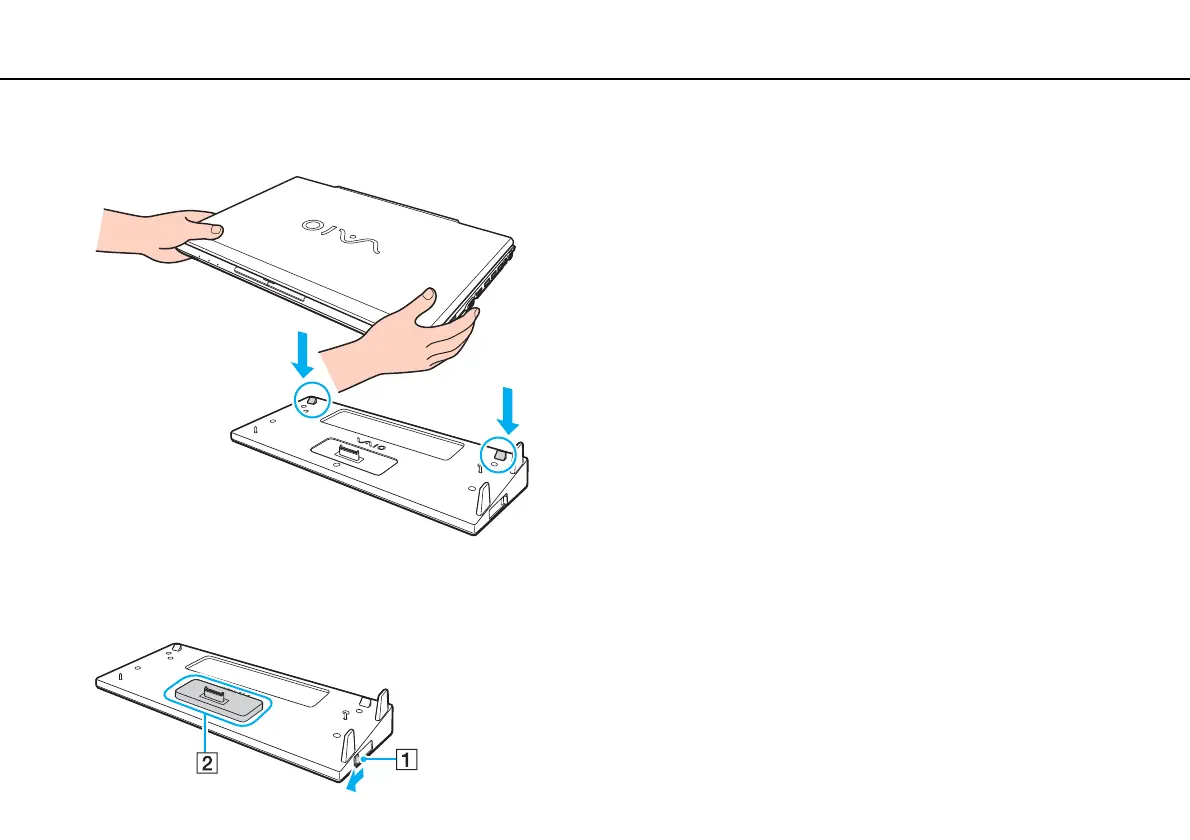 VAIO

VAIO

2

1