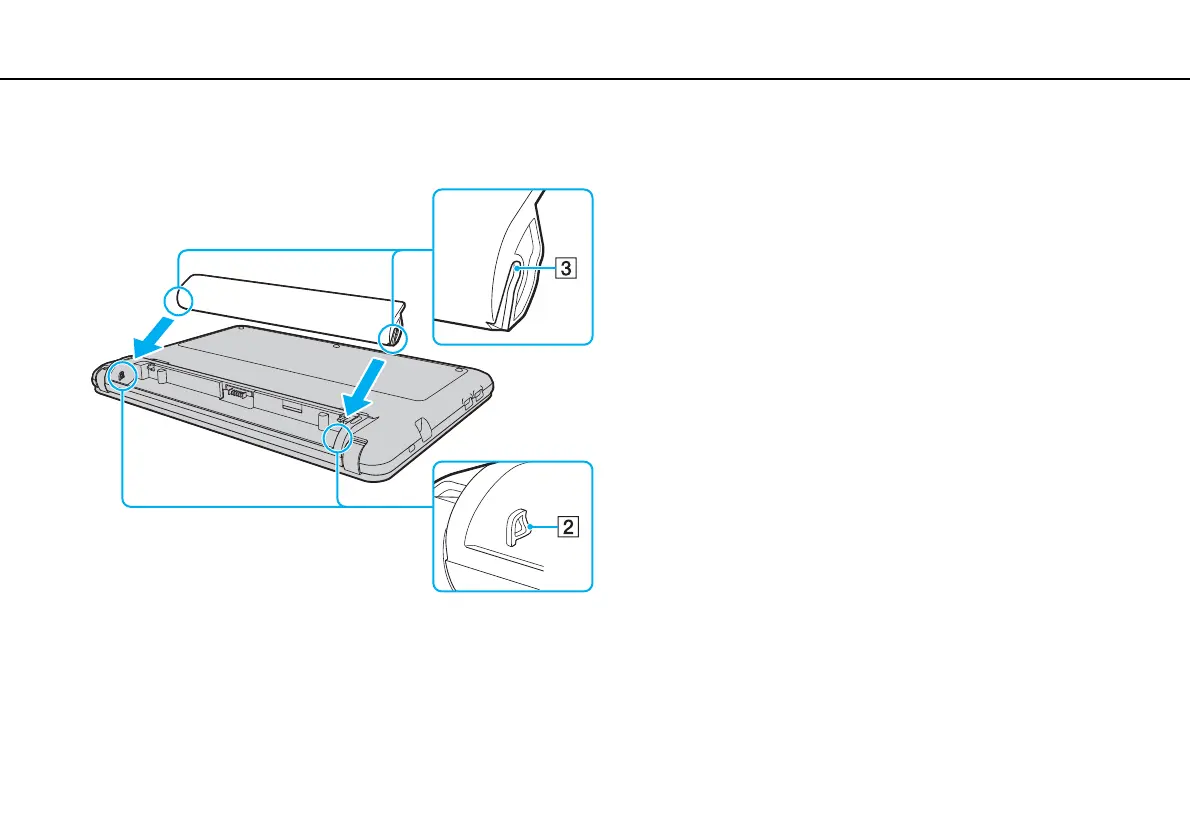 3

2