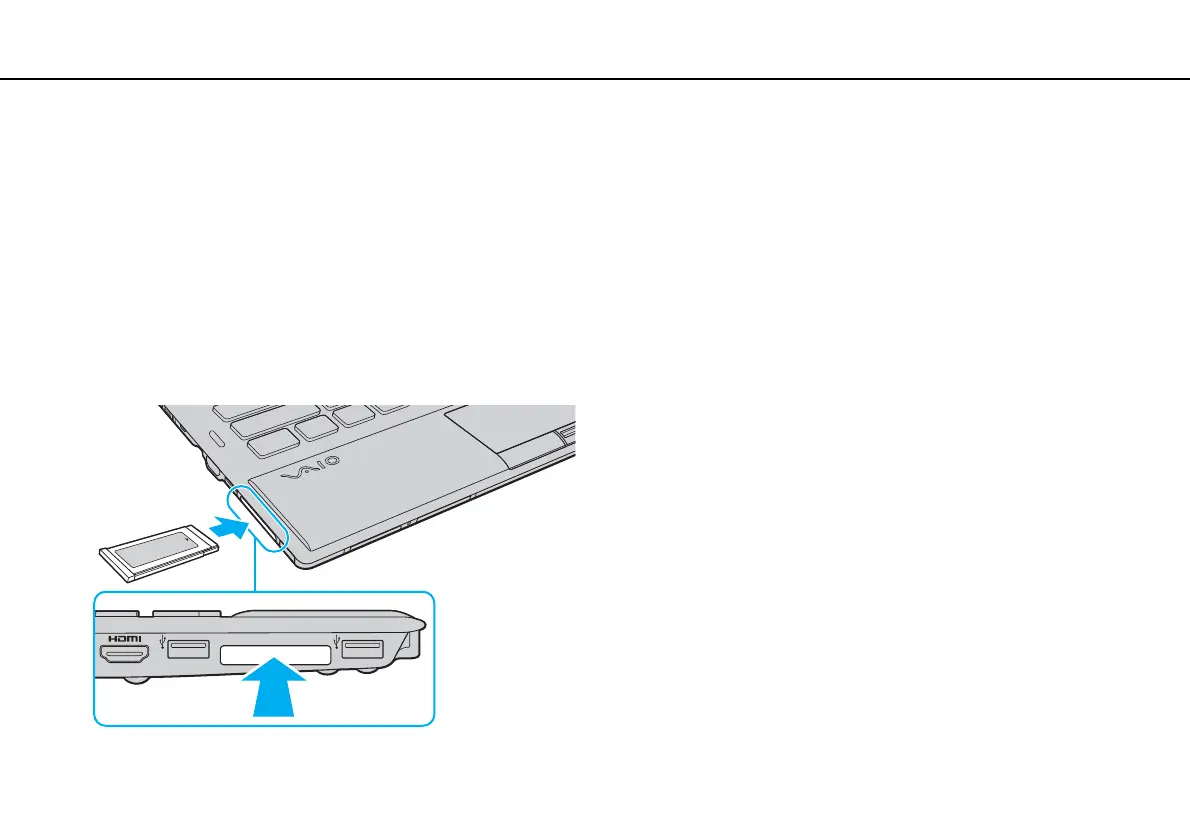 VAIO

HDMI