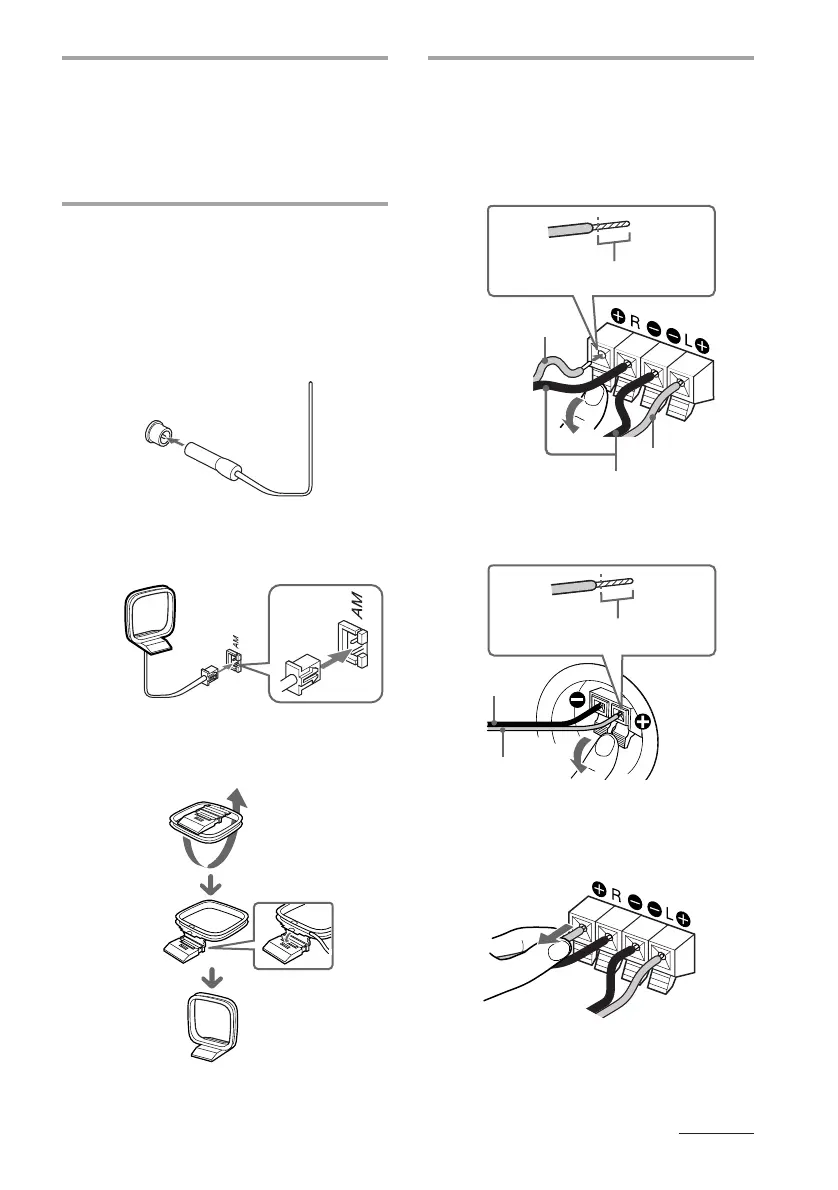 R L

AM

AM

R L