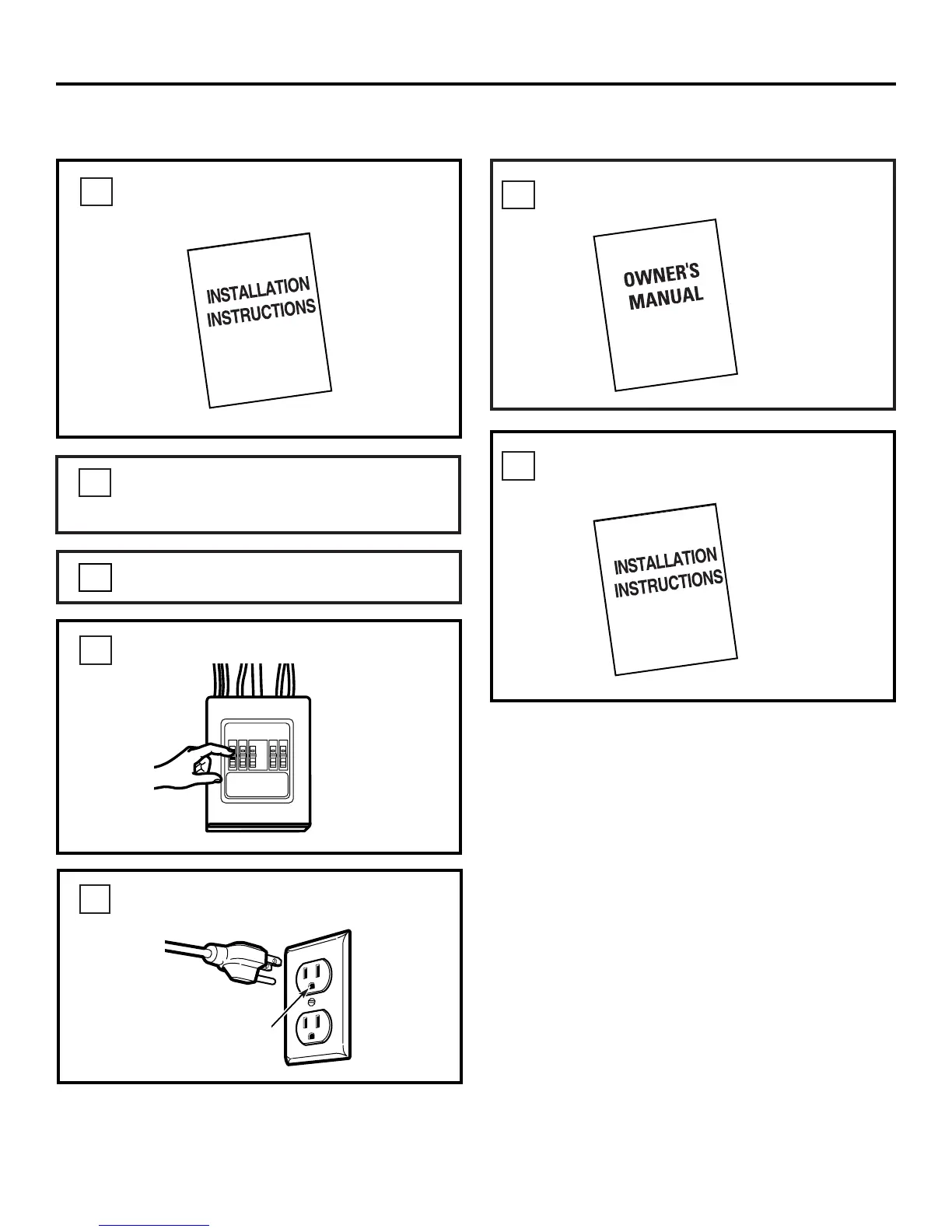 INSTALLATION INSTRUCTIONS

OWNER'S MANUAL

INSTALLATION INSTRUCTIONS