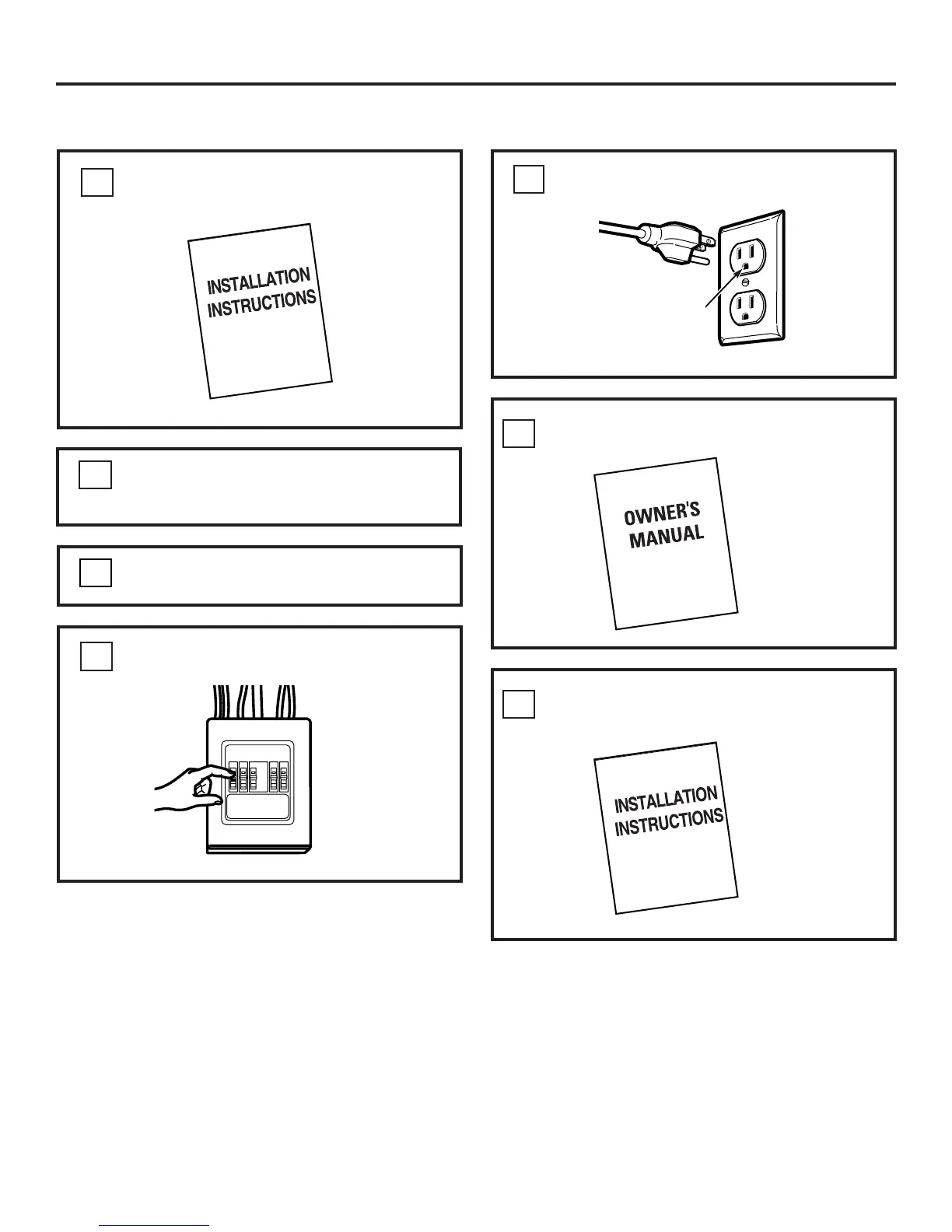 INSTALLATION INSTRUCTIONS

OWNER'S MANUAL

INSTALLATION INSTRUCTIONS