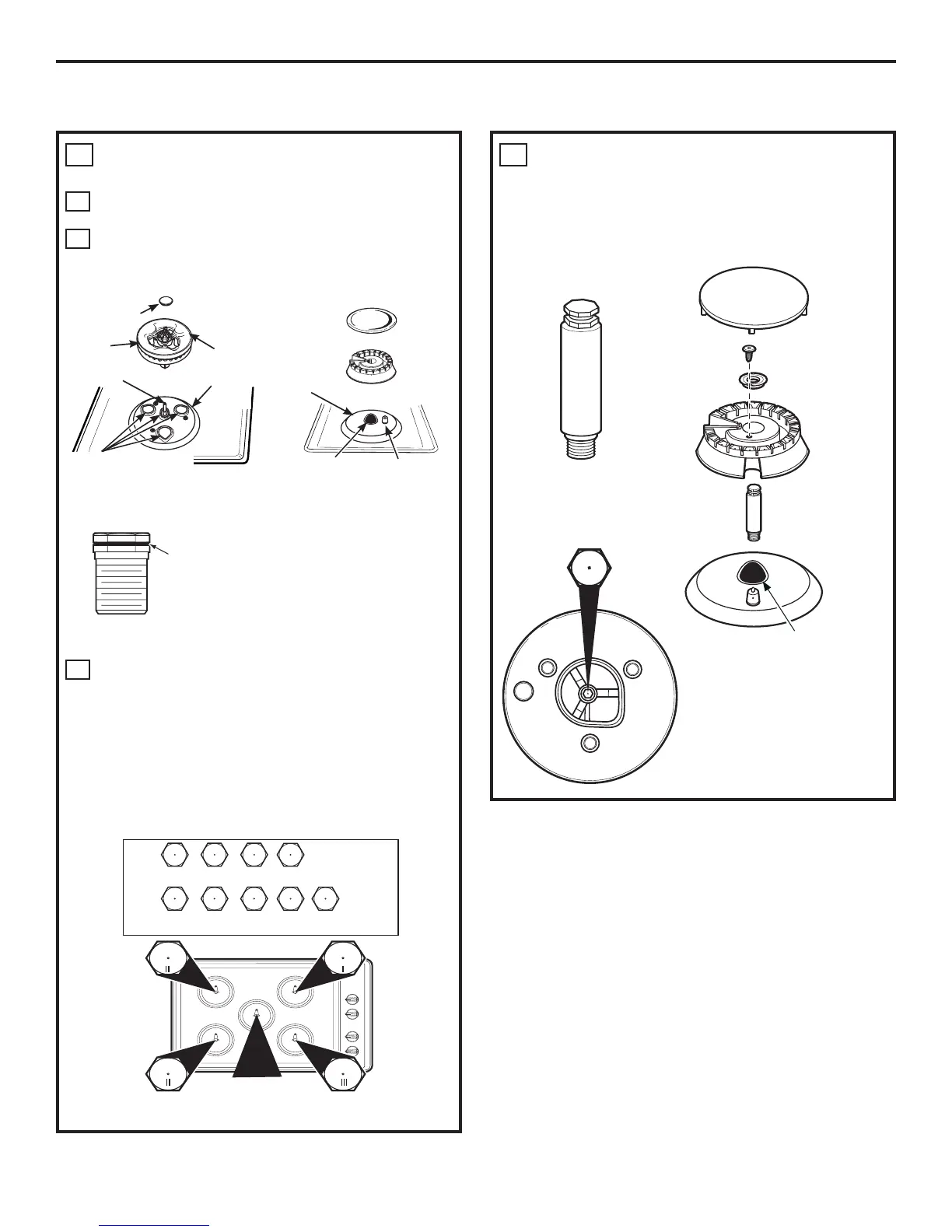 II

I

II

III