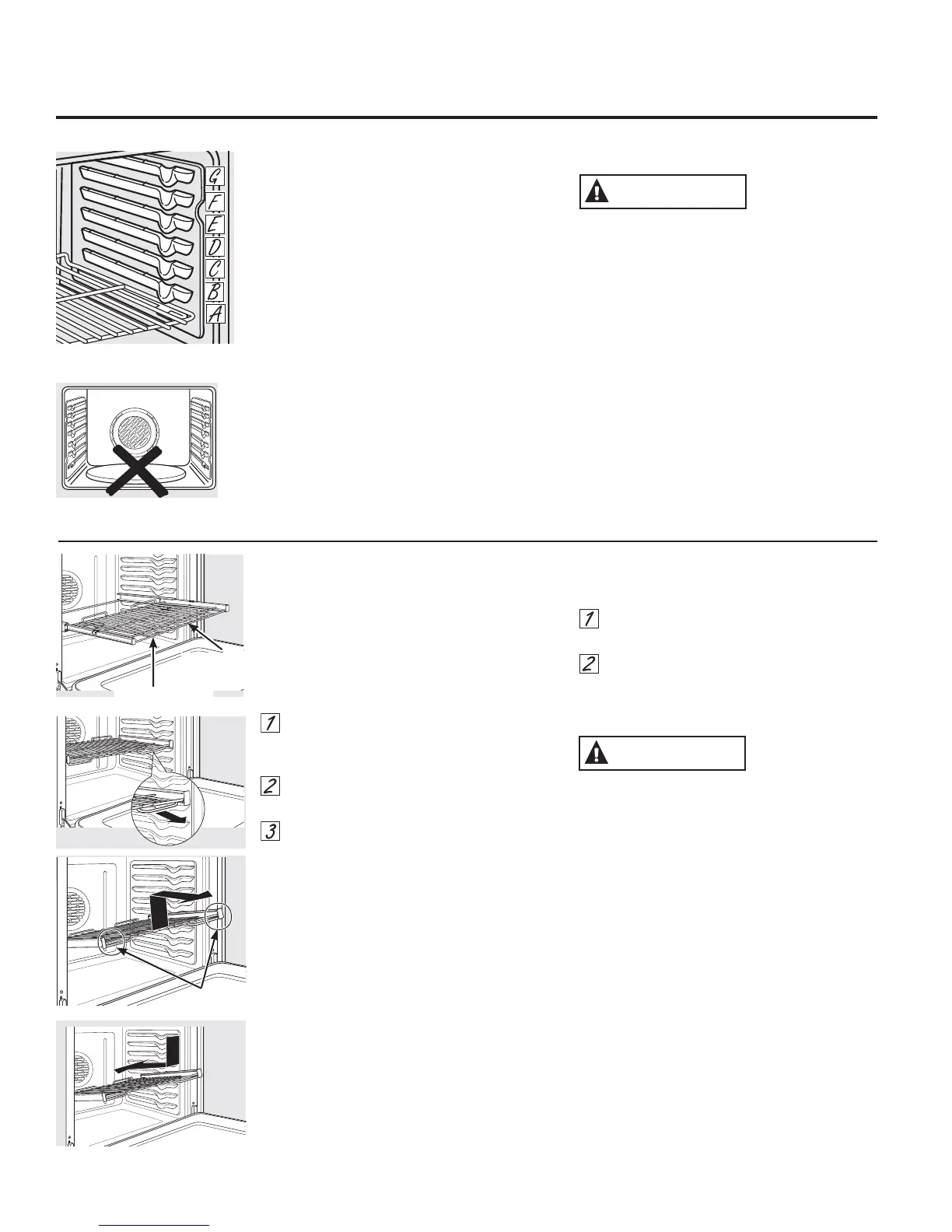 G
F
E
D
C
B
A

1

2

1

2

3