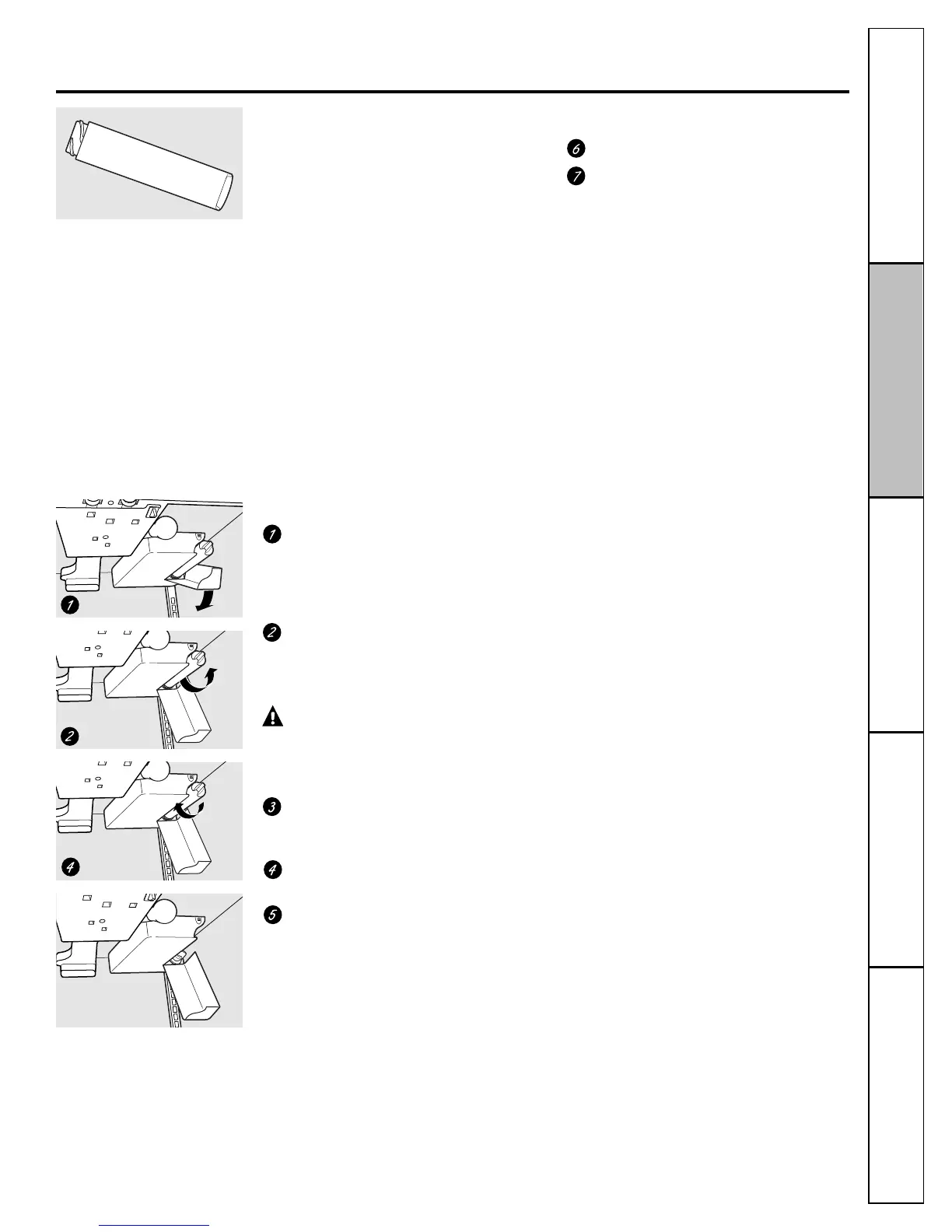 6

7

1

1

2

2

3

4

4

5