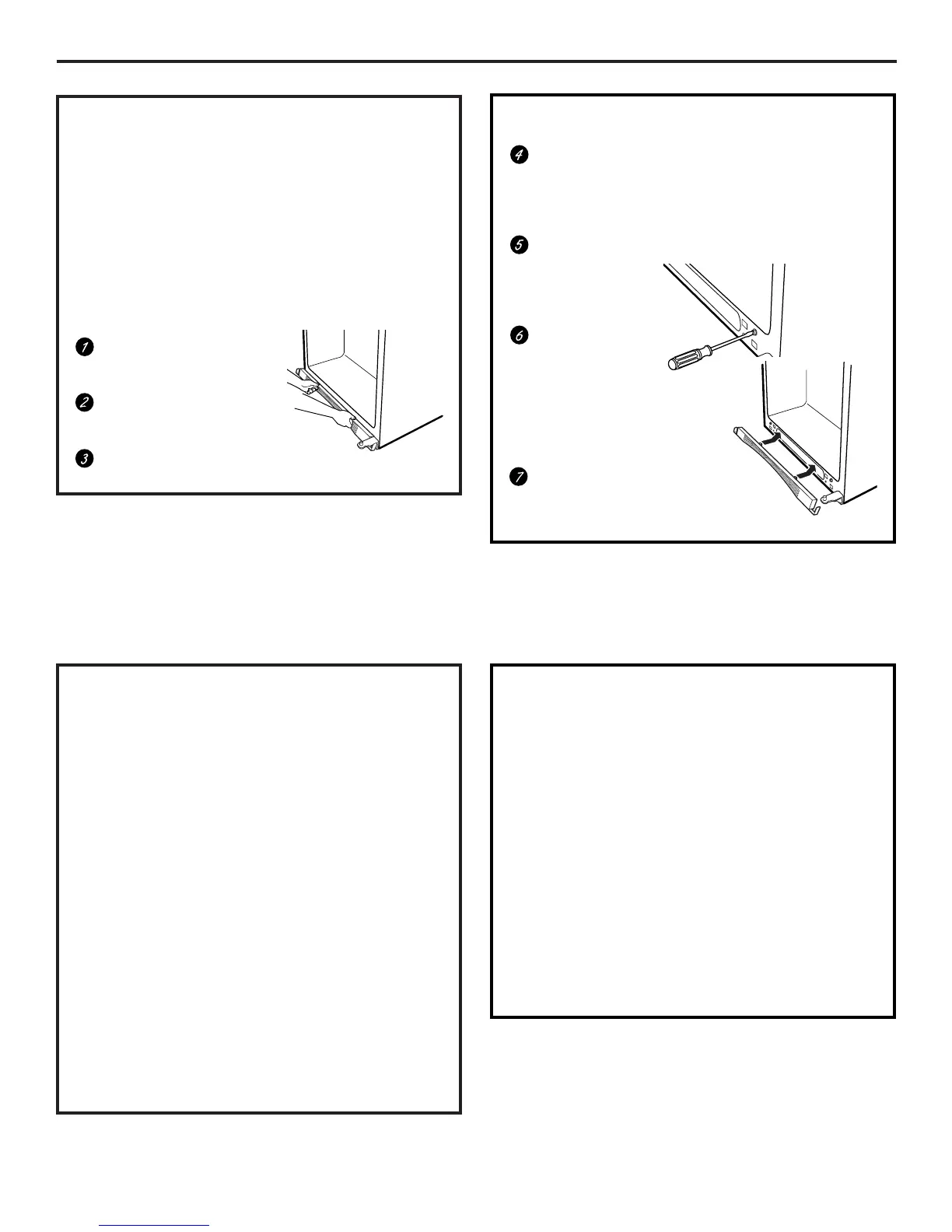 1

2

3

4

5

6

7