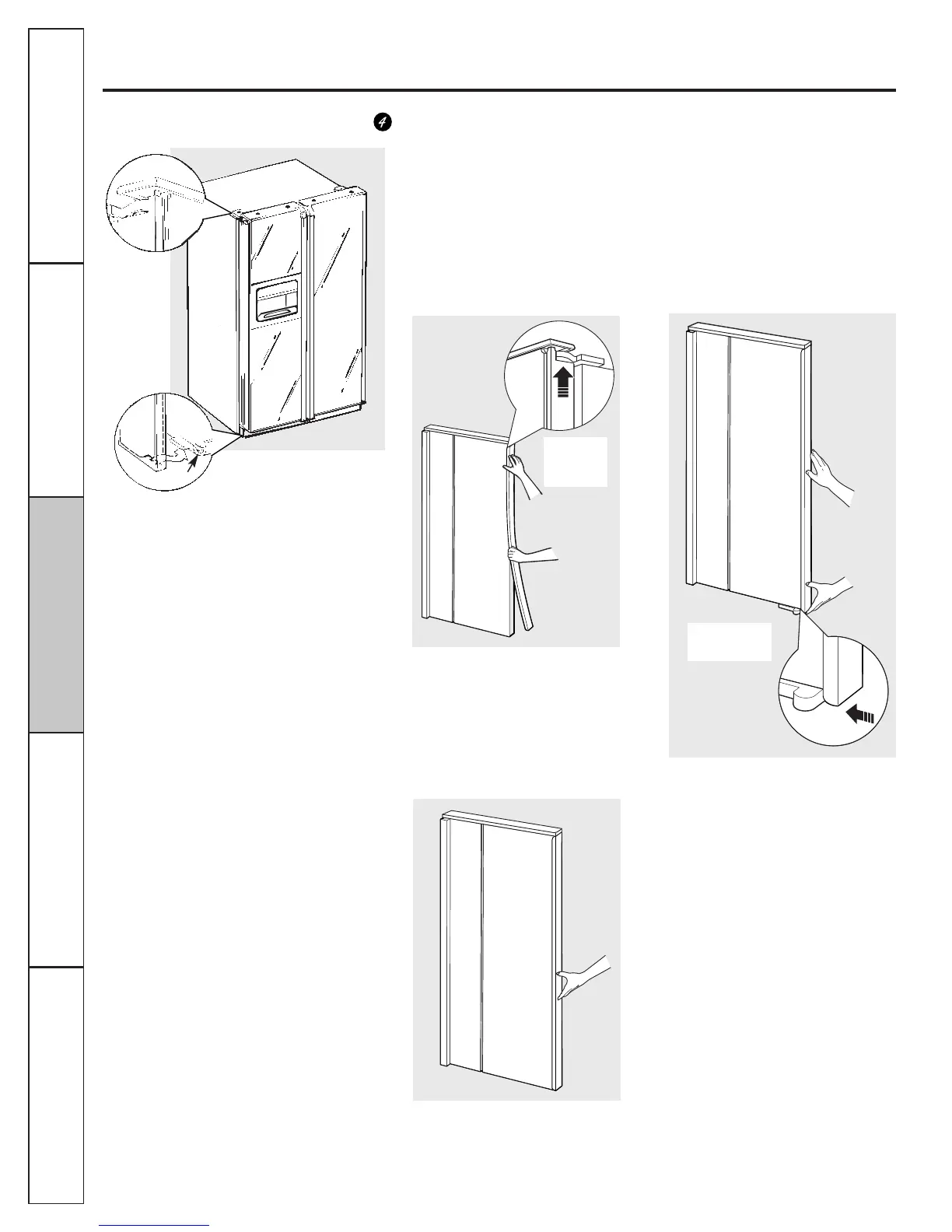 4