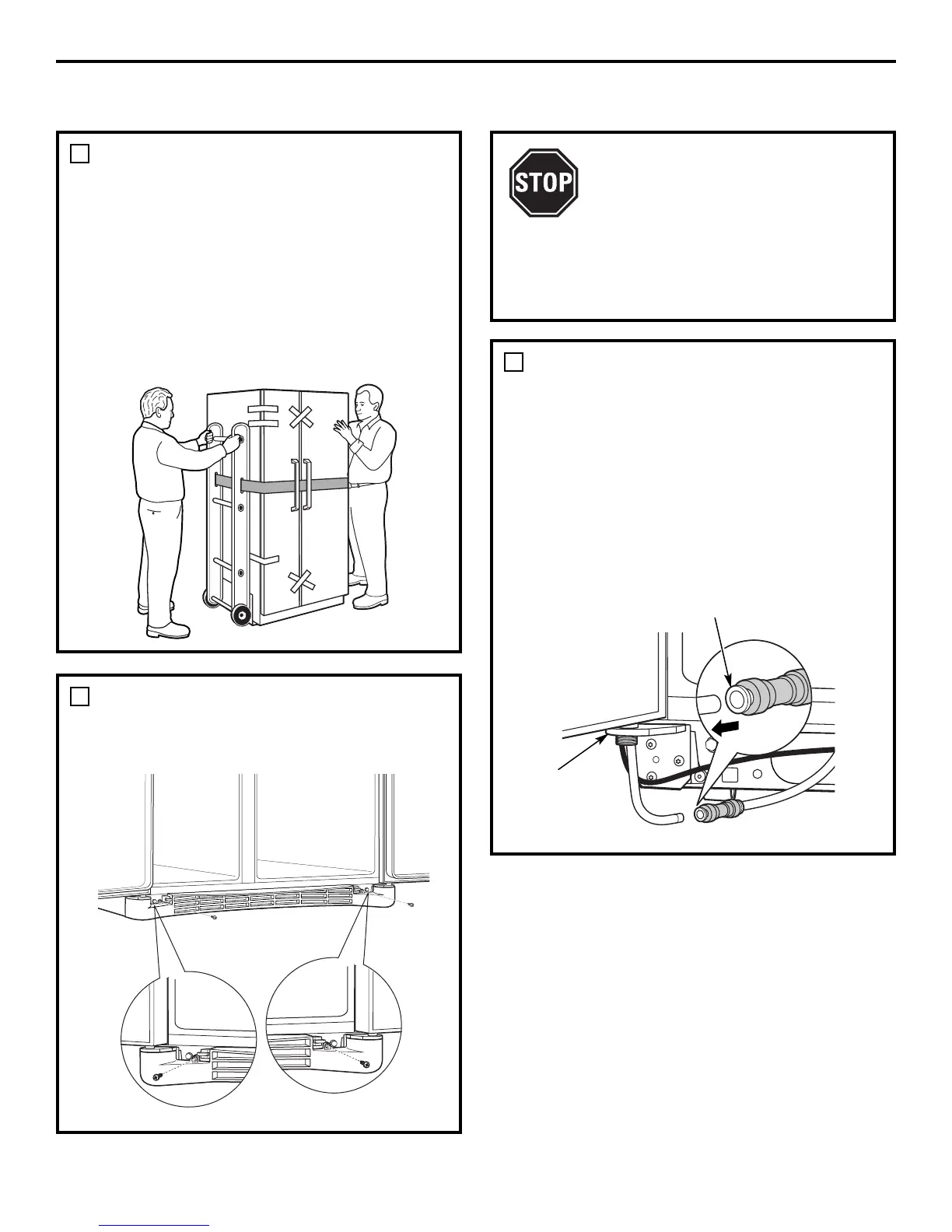 STOP