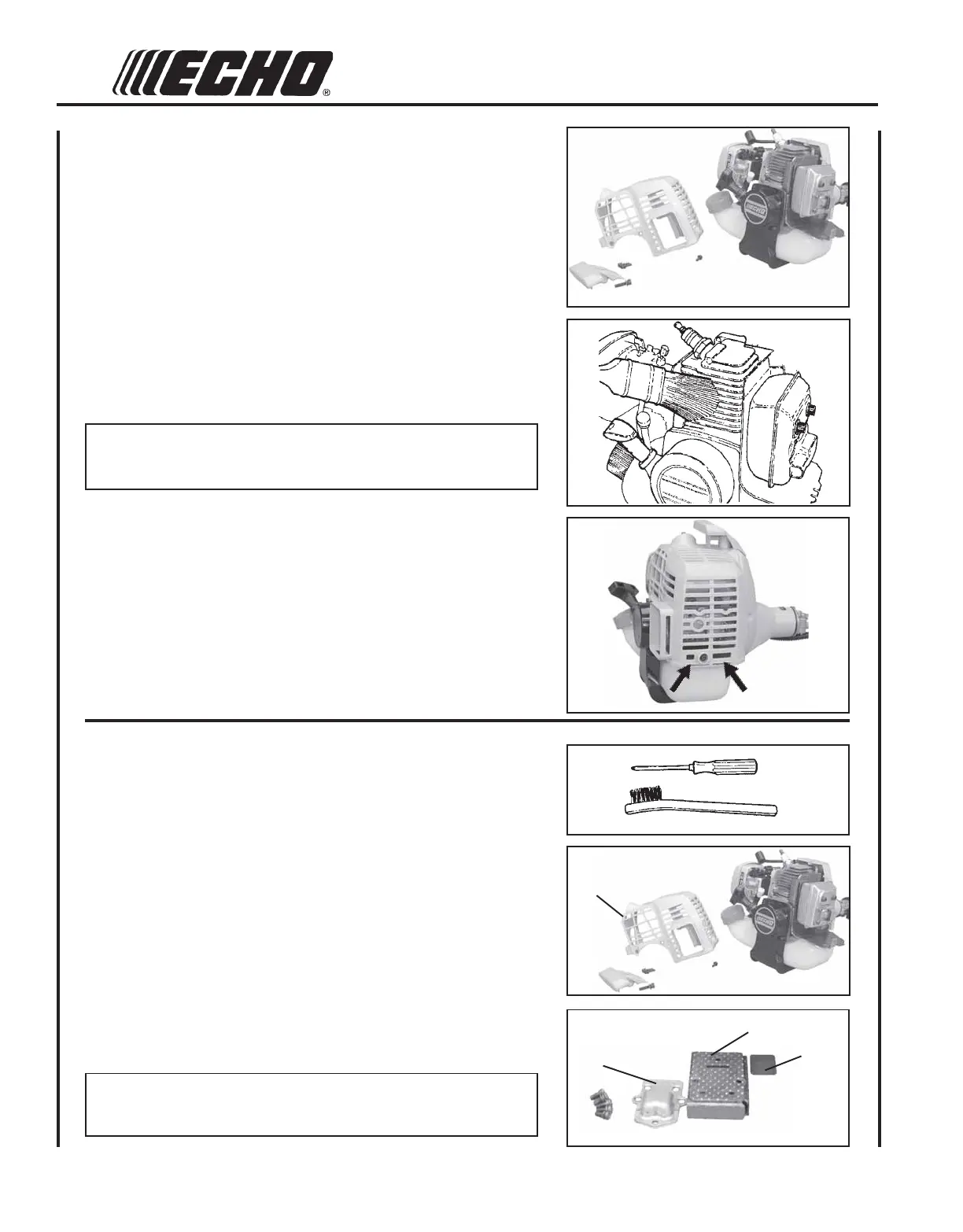 ECHO®