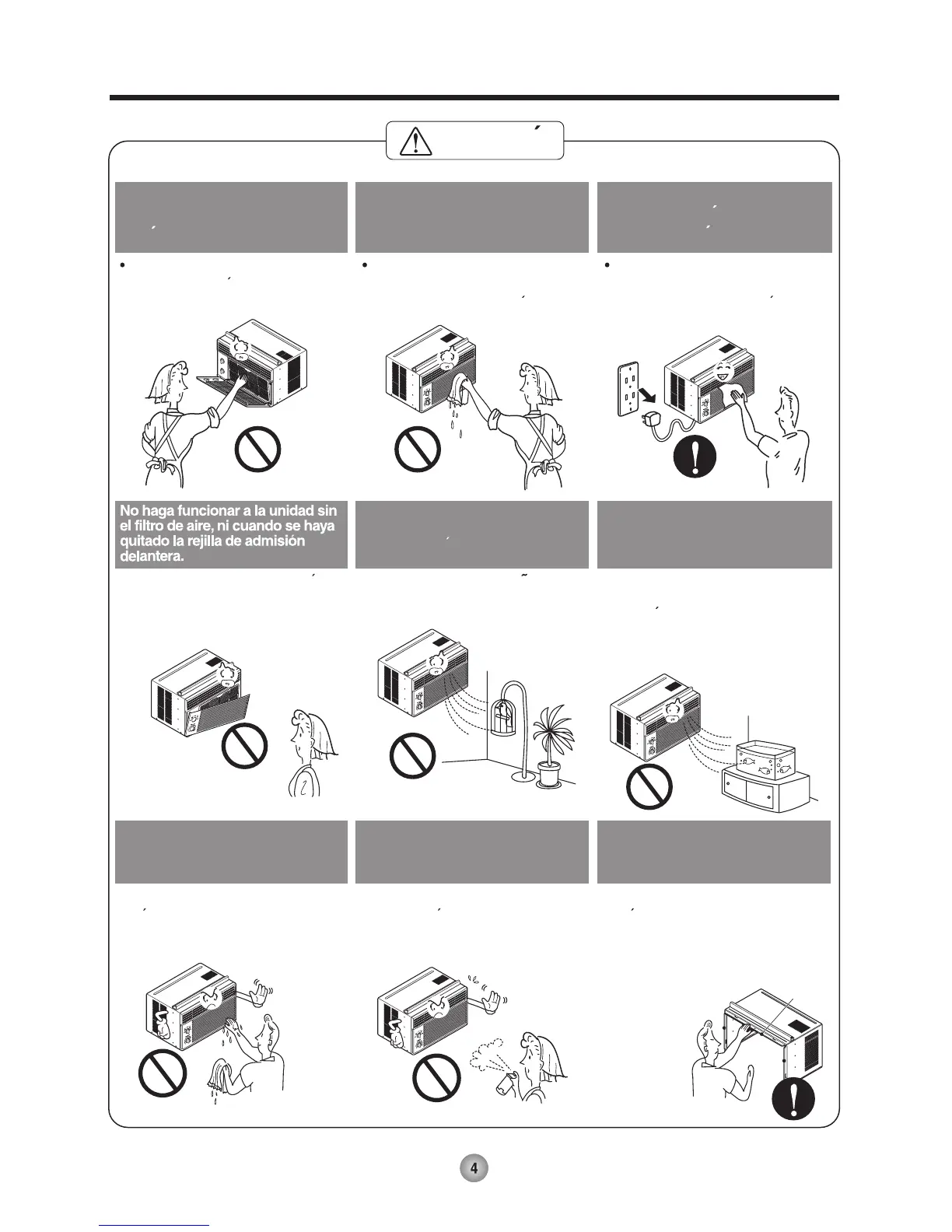 No haga funcionar a la unidad sin el filtro de aire, ni cuando se haya quitado la rejilla de admisión delantera.

4