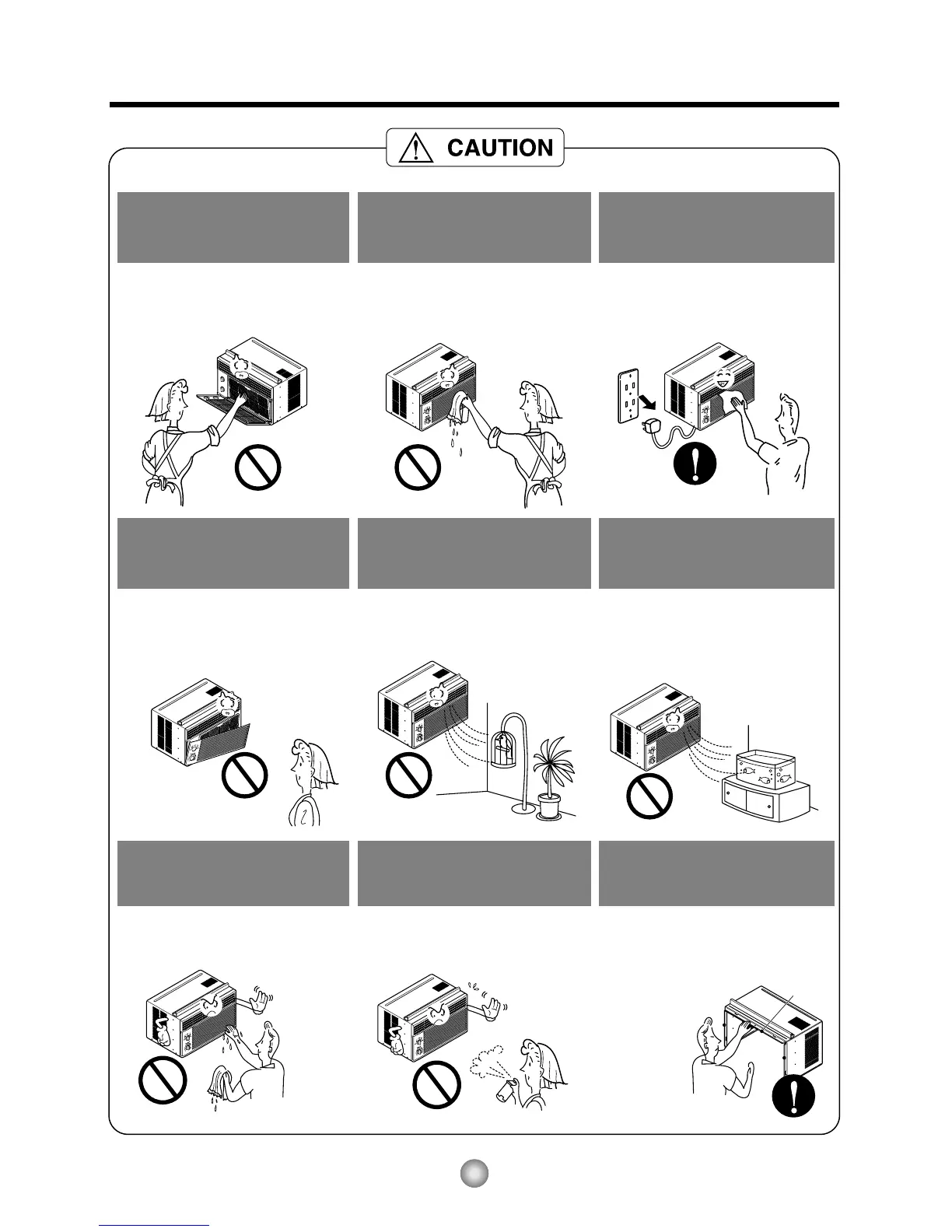 CAUTION