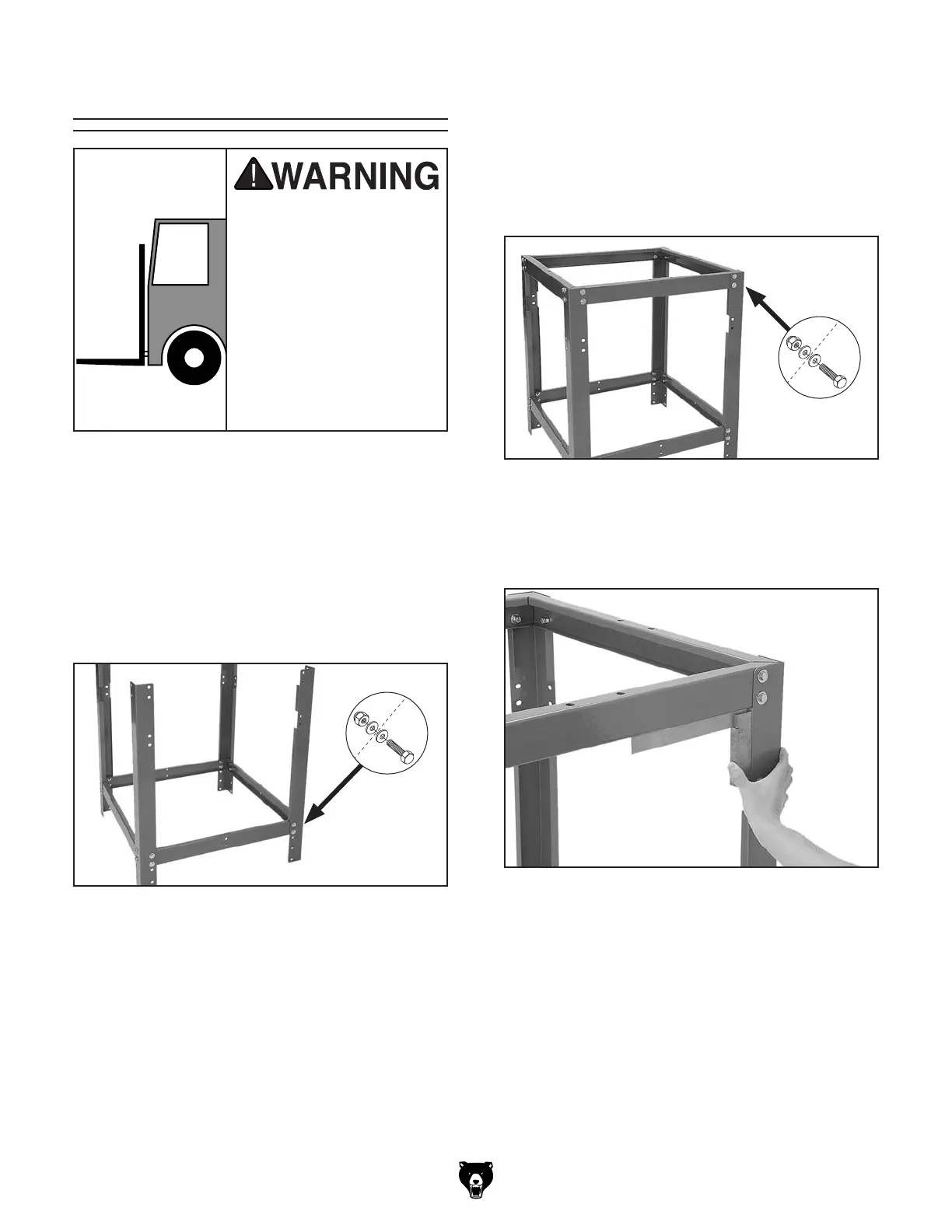 WARNING