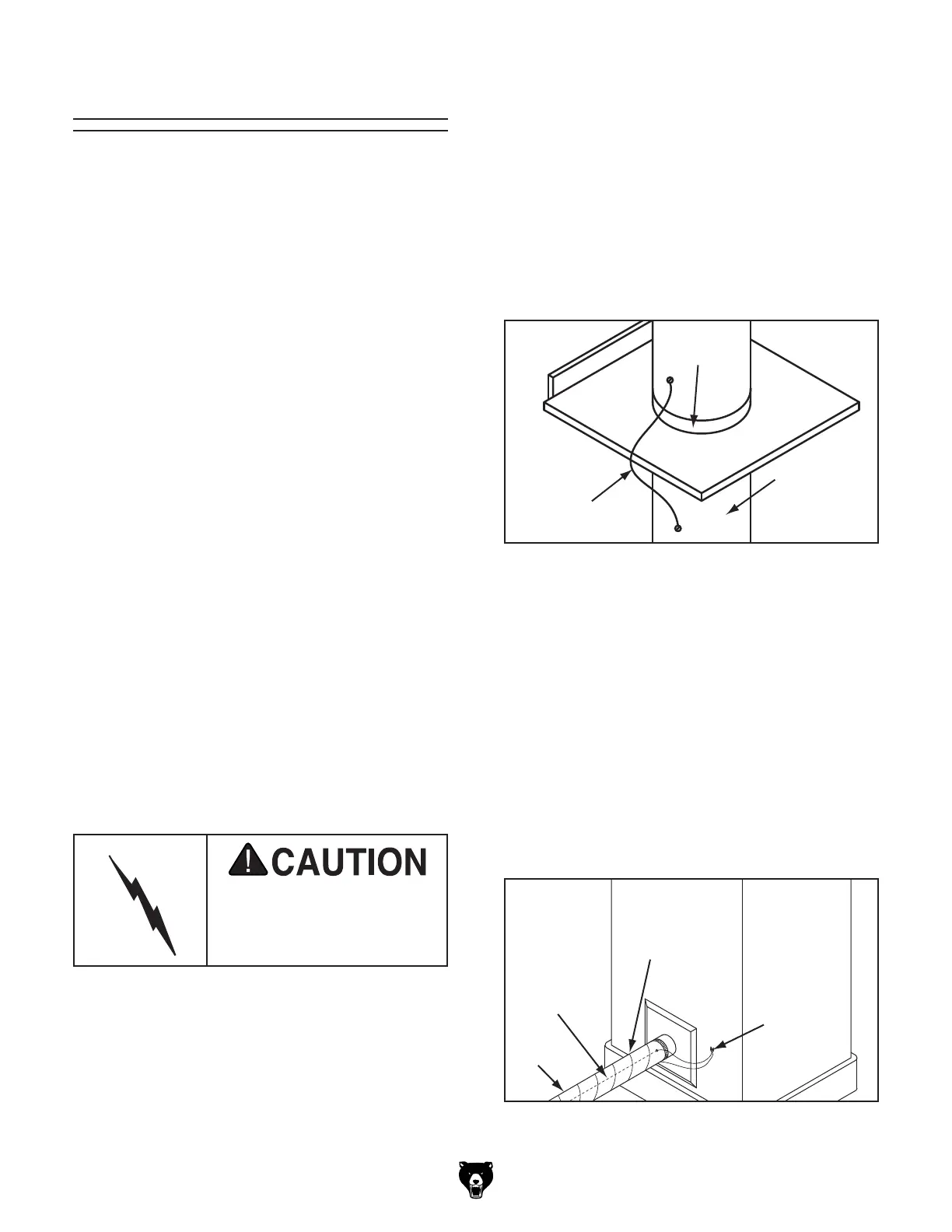 CAUTION