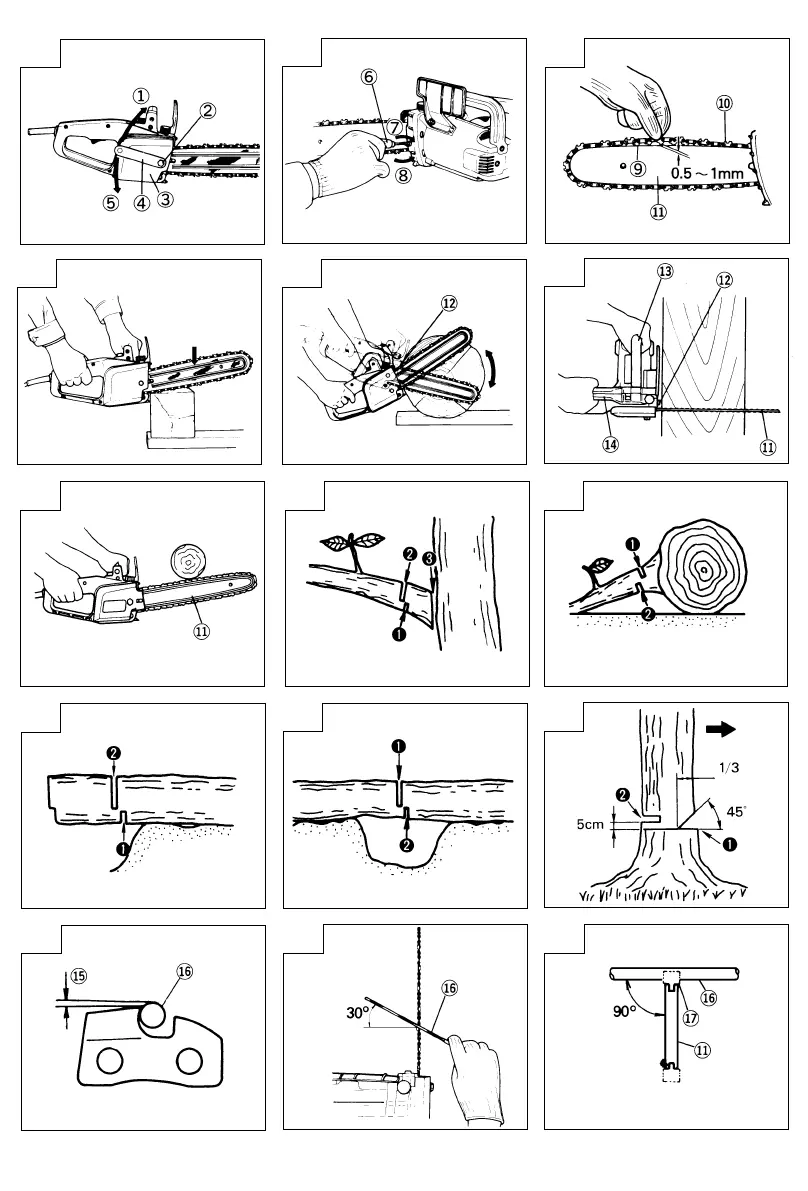 ①
②
⑤
④
③

⑥
⑦
⑧

⑩
⑨
0.5 ~ 1mm
⑪

⑫

⑬
⑫
⑭
⑪

⑪

❷
❸
❶

❶
❷

❷
❶

❶
❷

1/3
❷
45°
5cm
❶

⑮
⑯

30°
⑯

⑯
90°
⑰
⑪