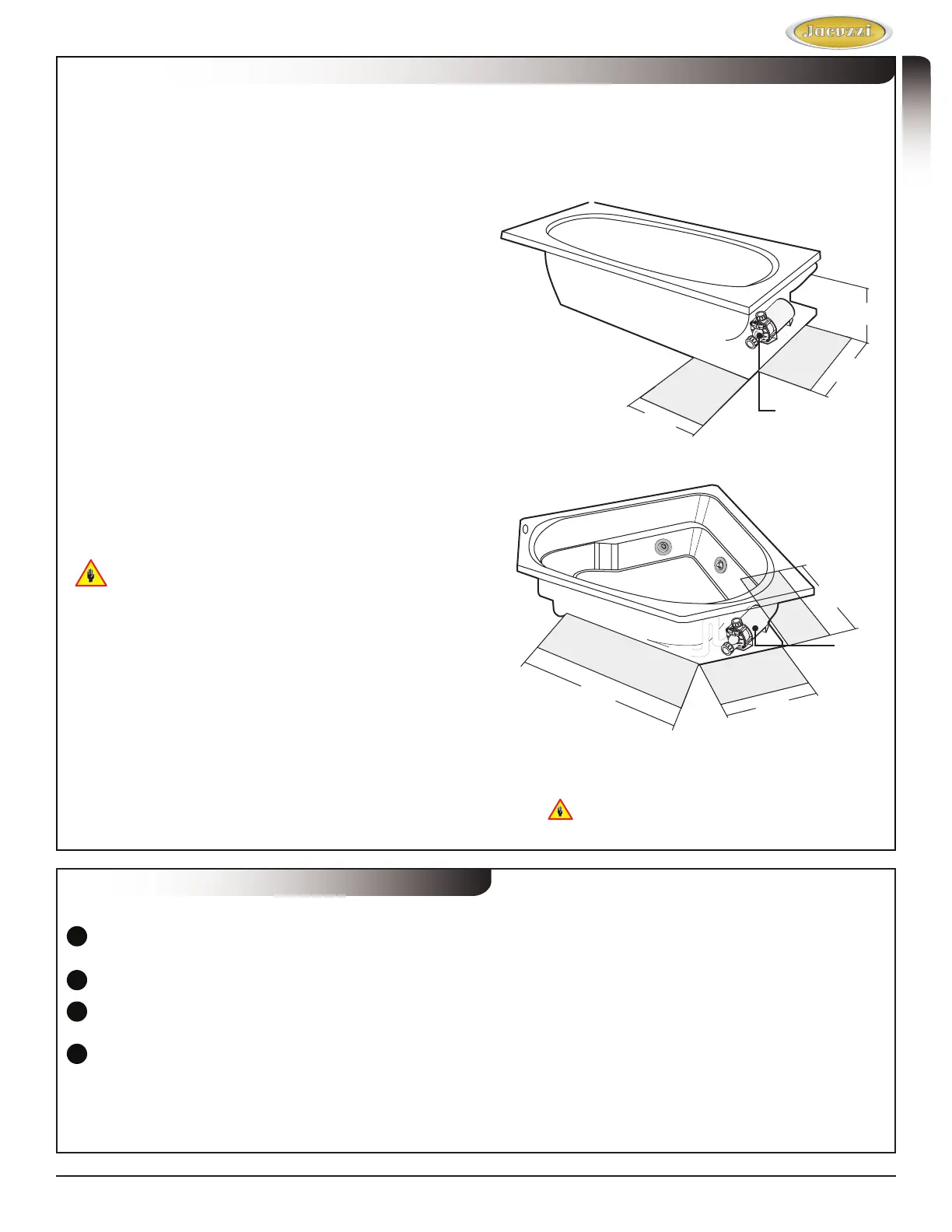 Jacuzzi