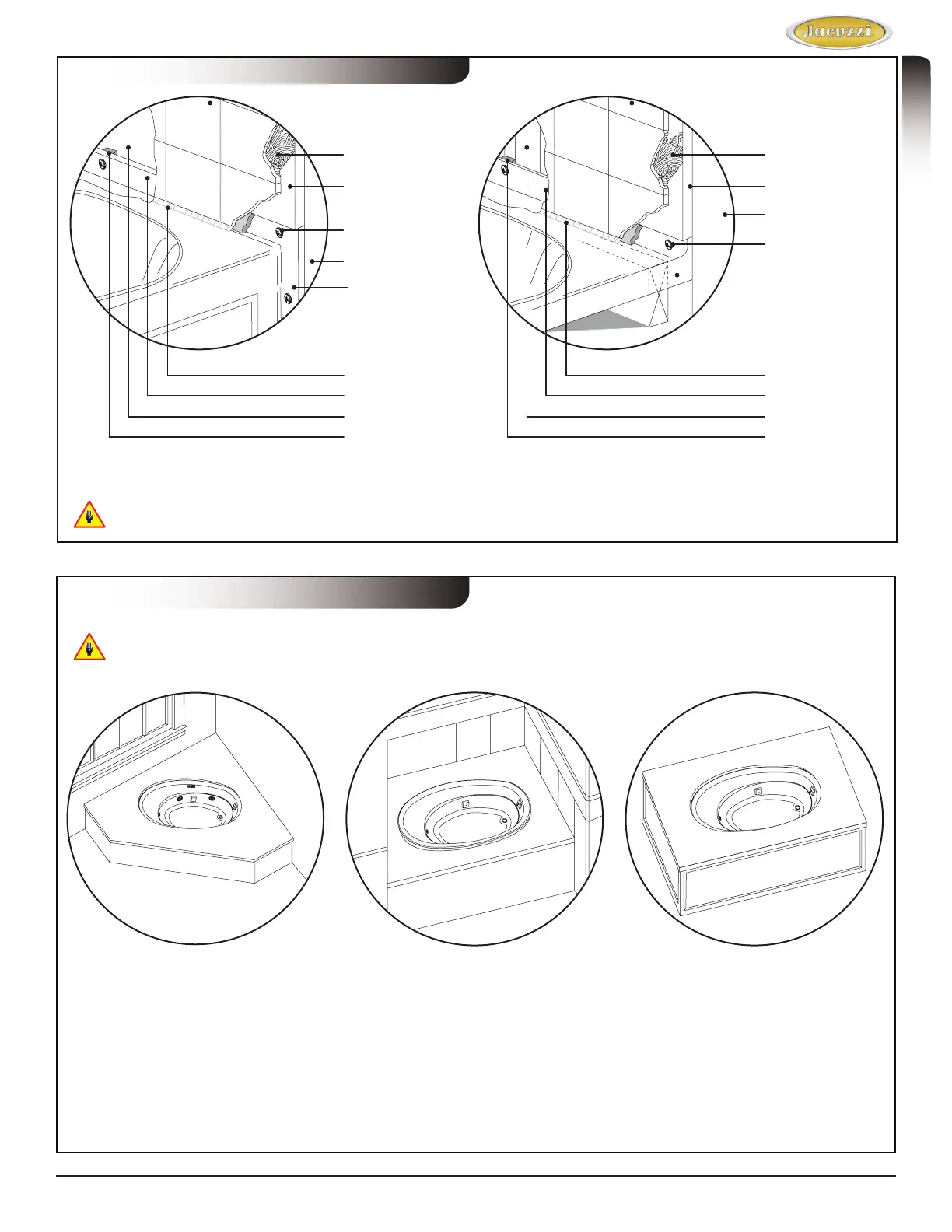 Jacuzzi