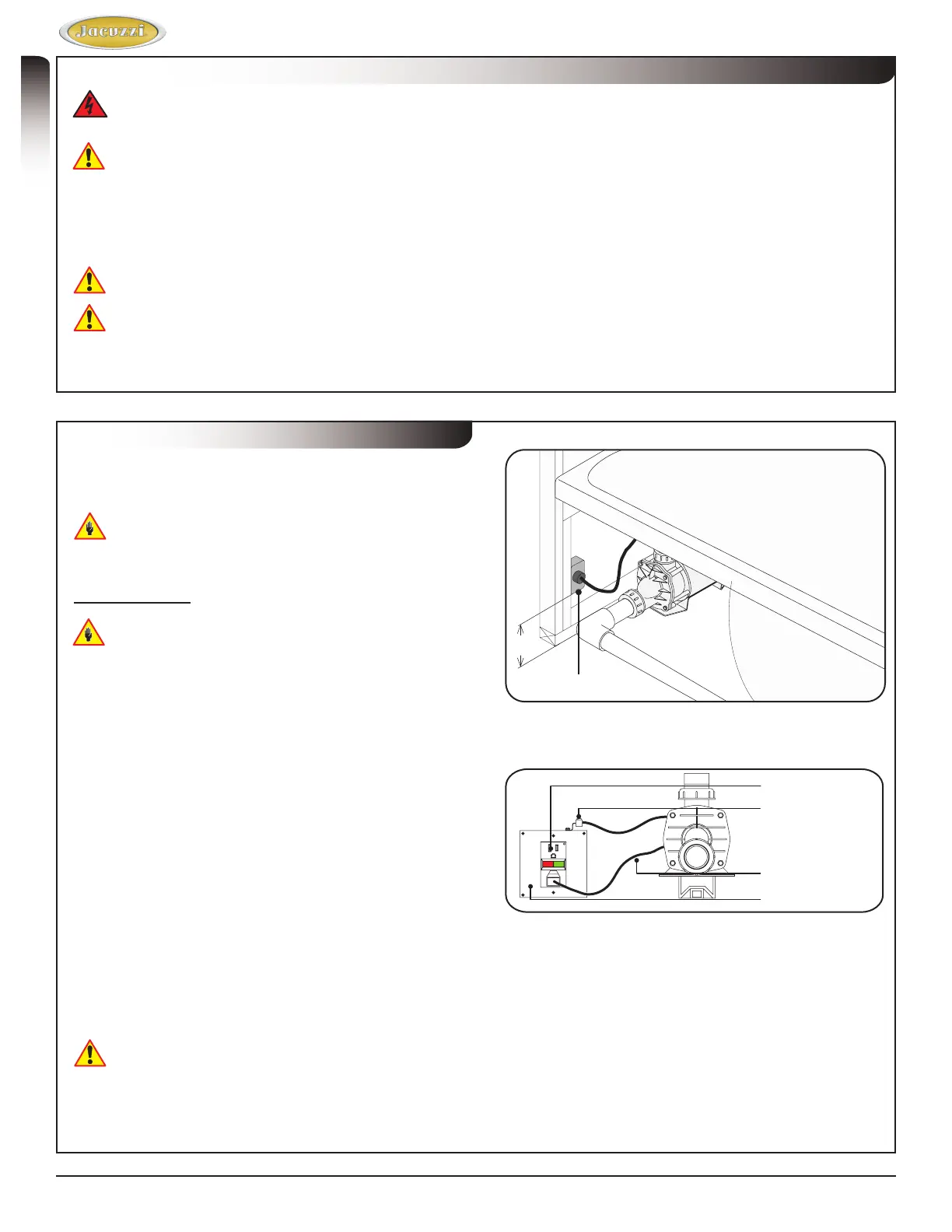 Jacuzzi