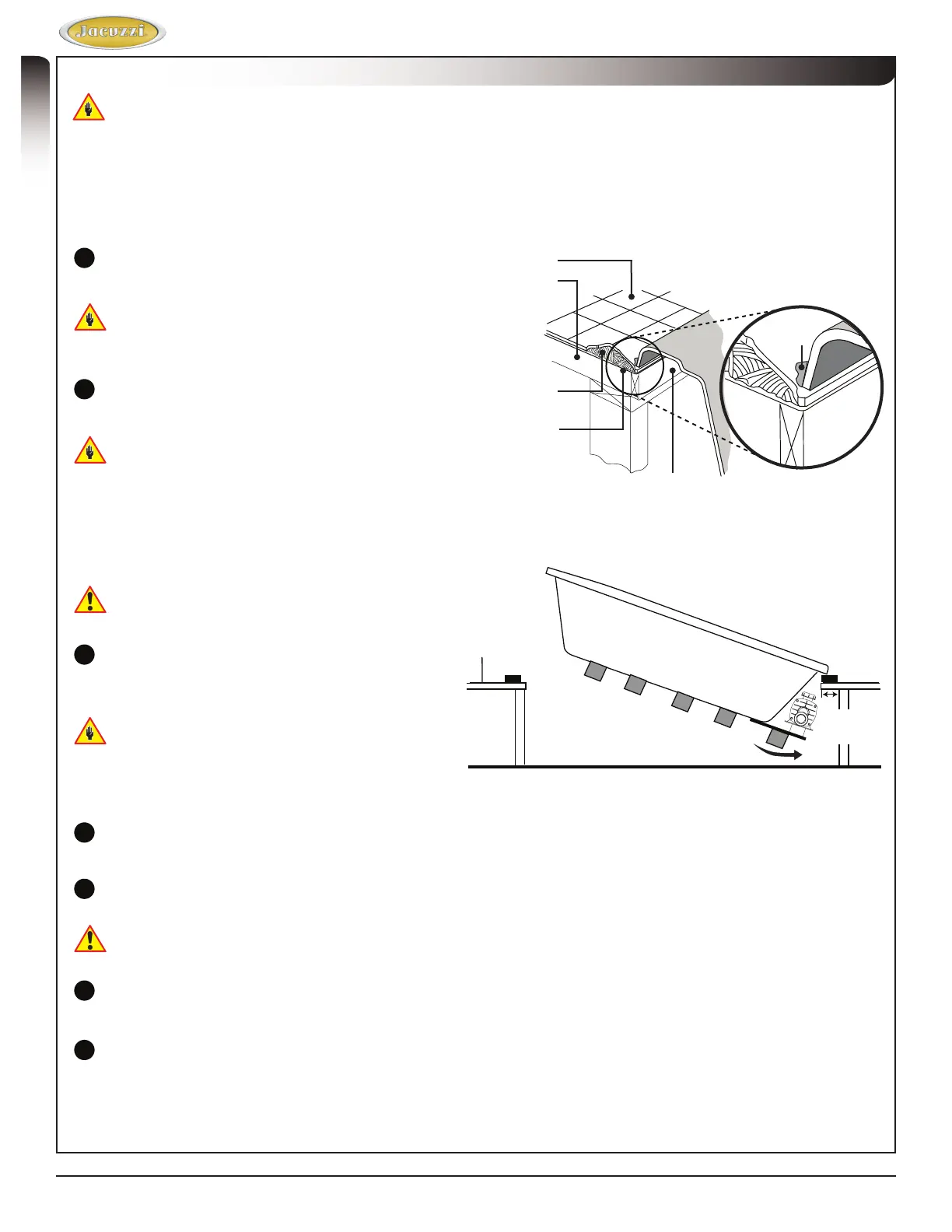 Jacuzzi